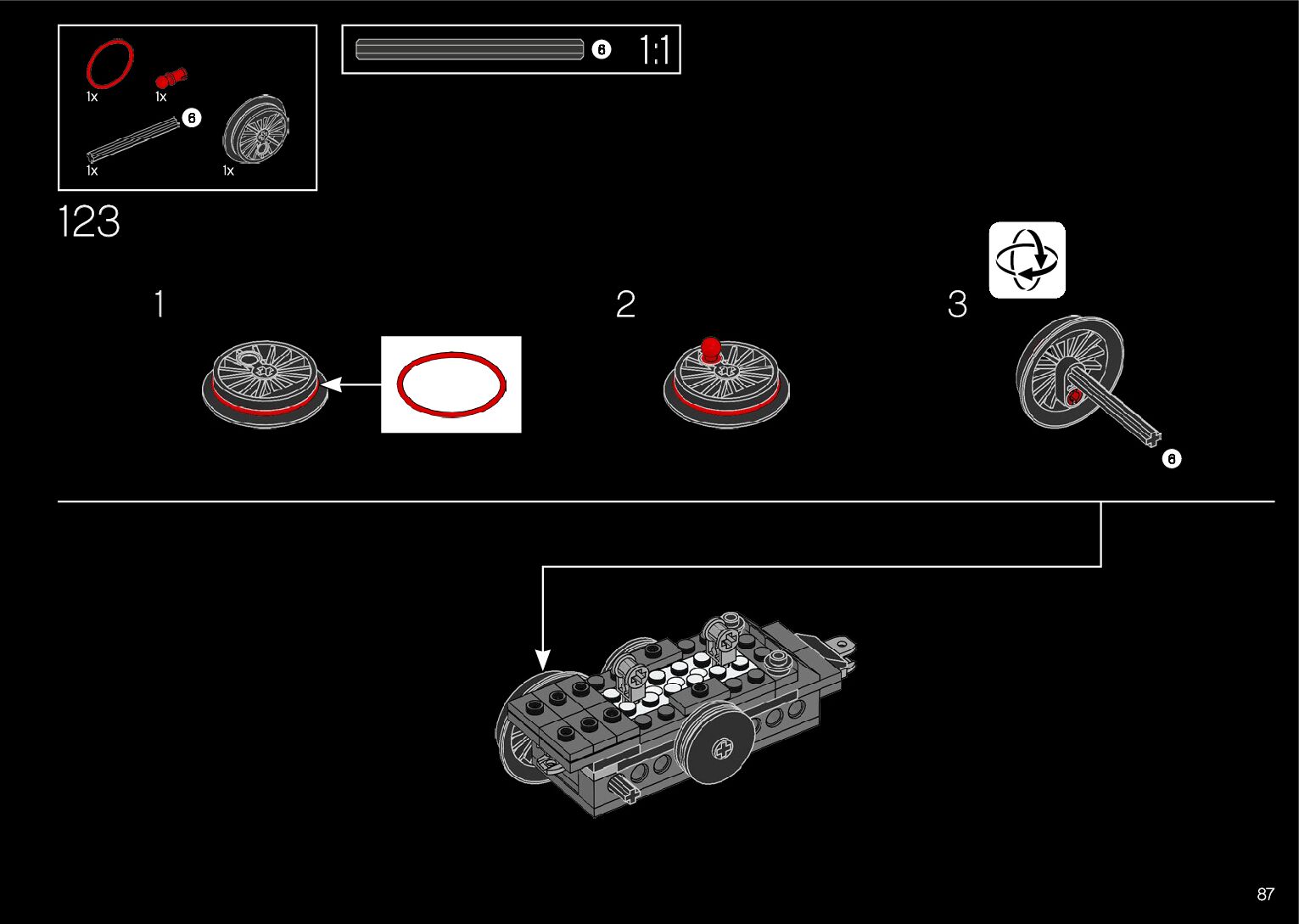 1x 1x
6
1x 1x

6 1:1

123

1

2

3

6

87