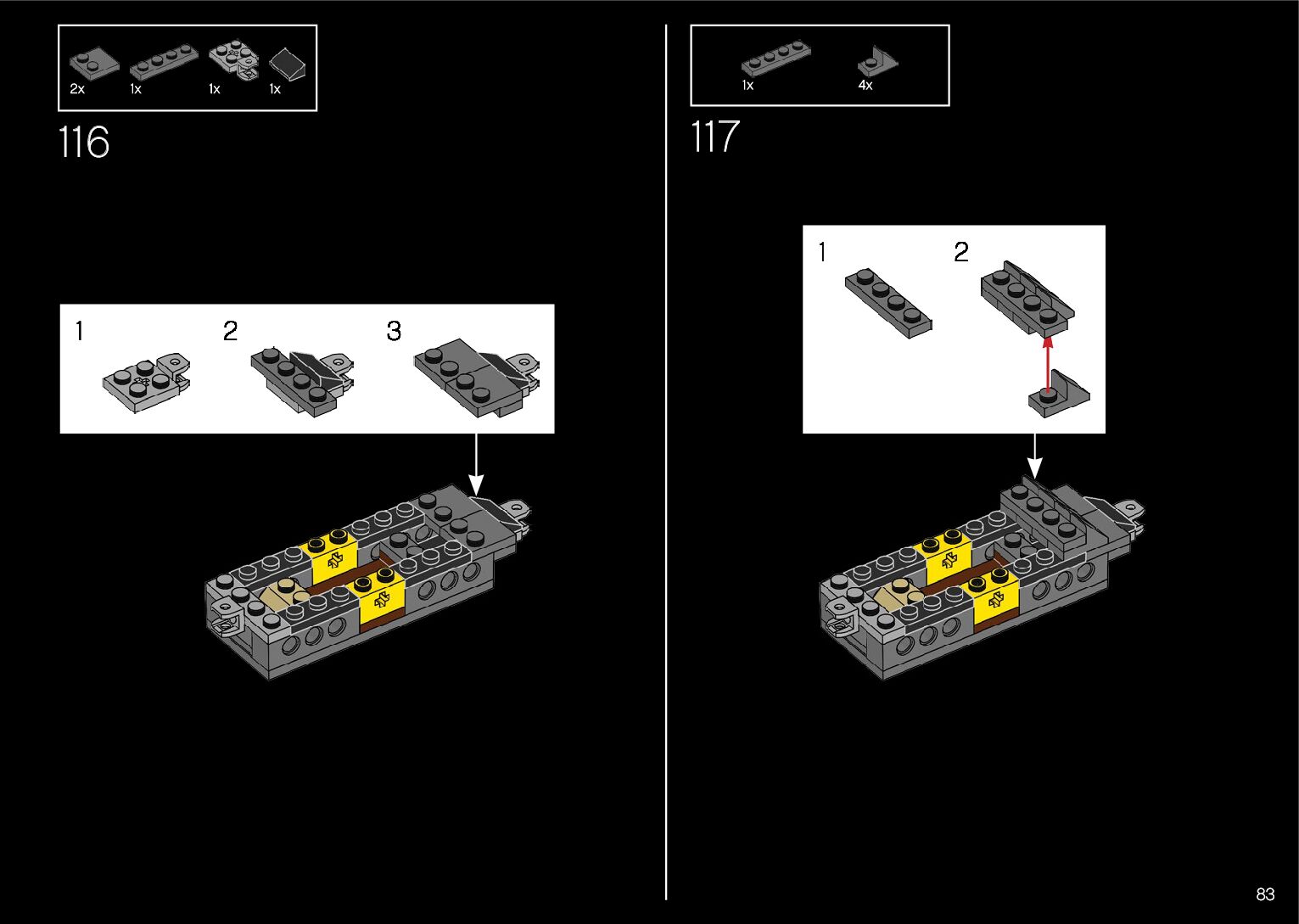 2x 1x 1x 1x

116

1 2 3

1x 4x

117

1 2

83