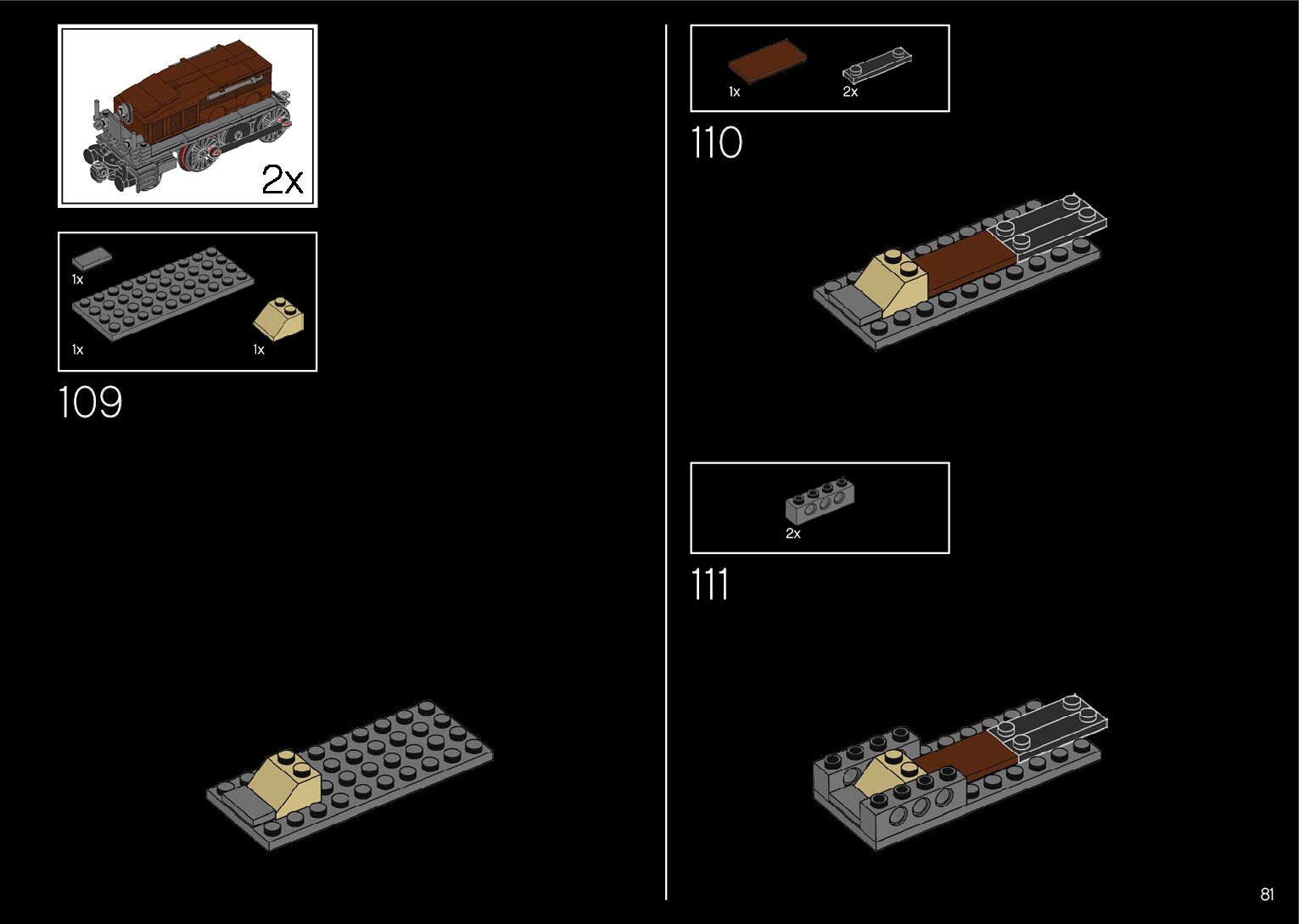 2x

1x
1x
1x

109

1x
2x

110

2x

111

81