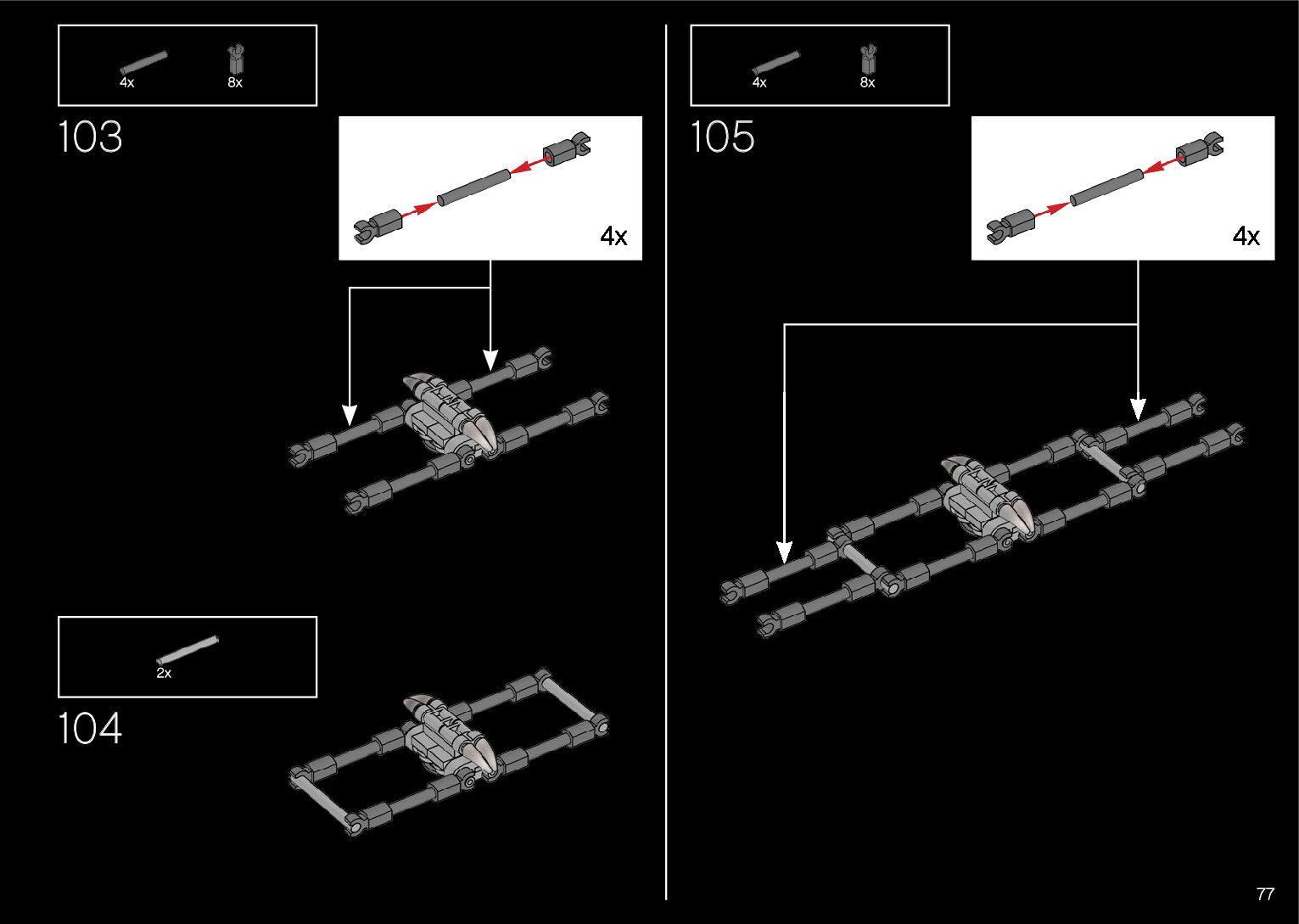 4x 8x

103

4x

2x

104

4x 8x

105

4x

77