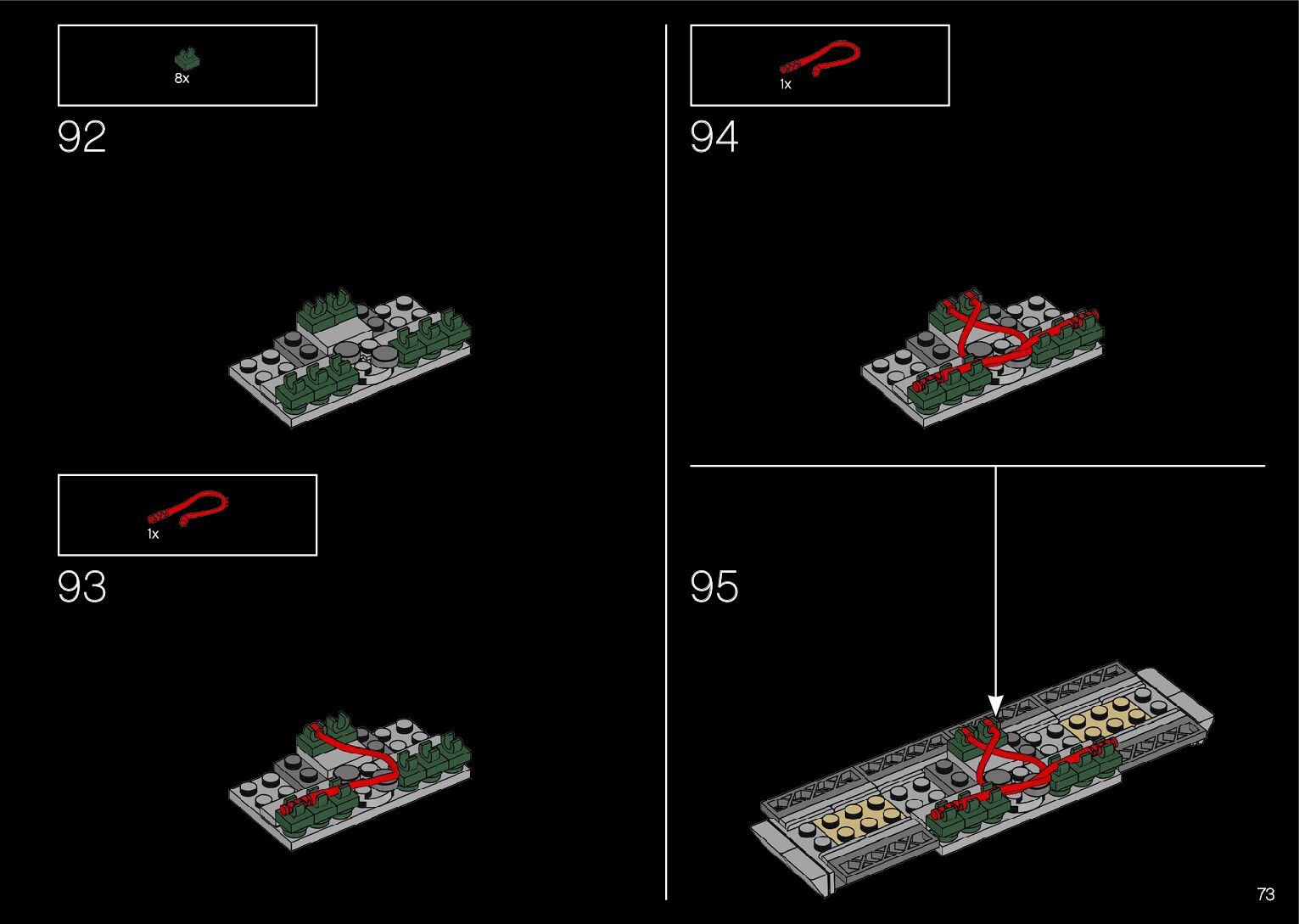 8x

92

1x

93

1x

94

95

73