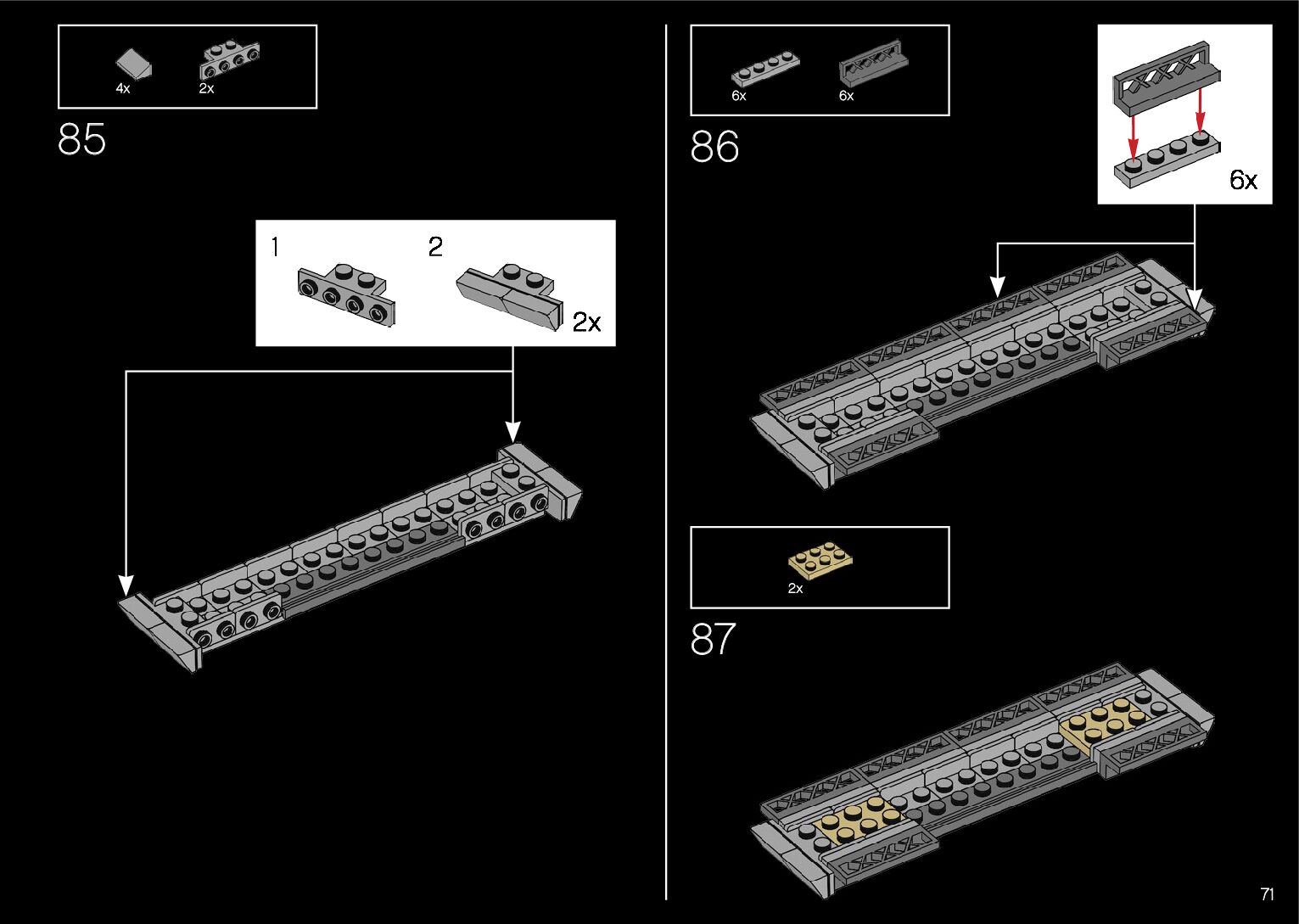 4x
2x

85

1
2
2x

6x
6x

86

6x

2x

87

71