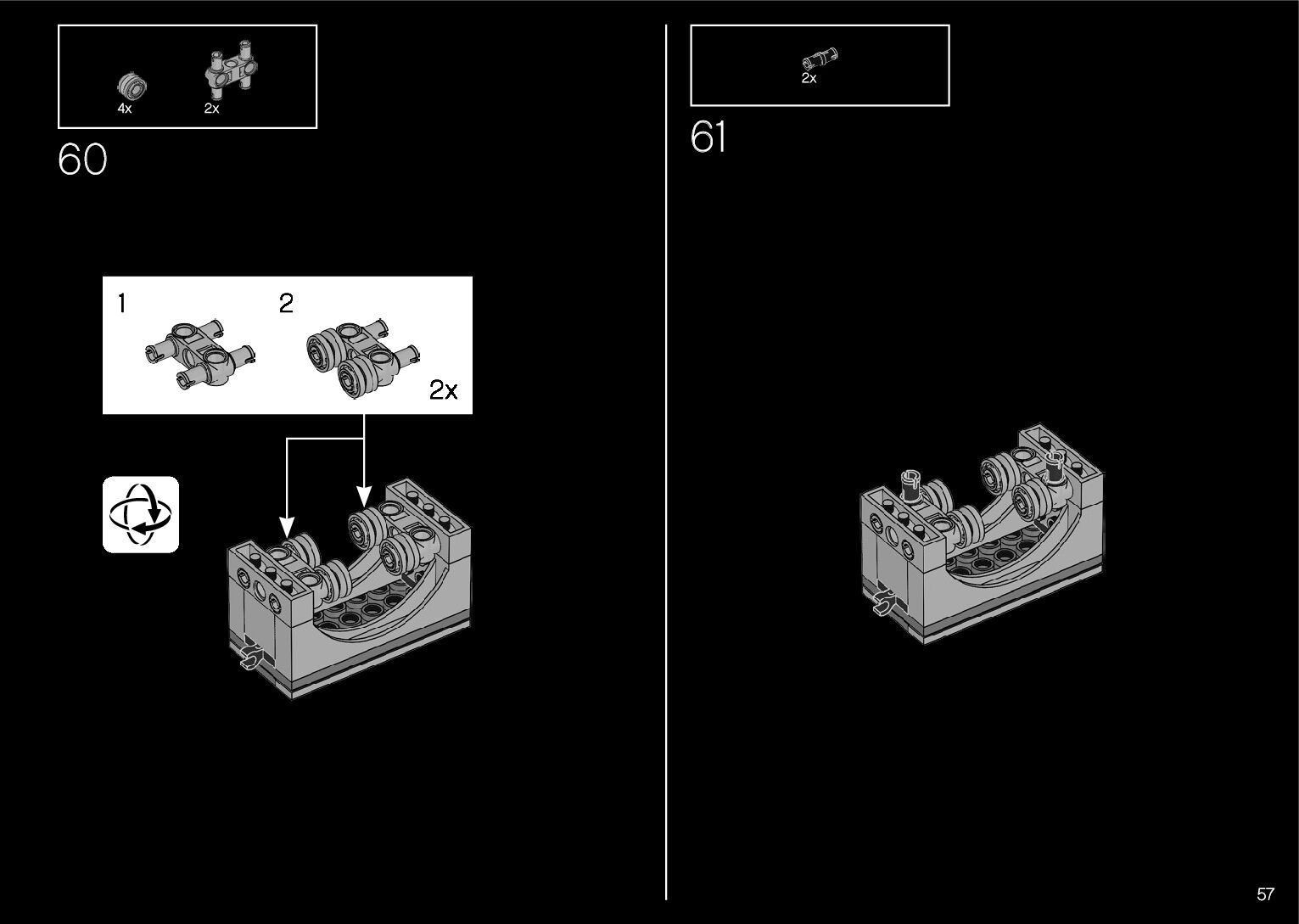 4x
2x
60
1
2
2x
2x
61
57