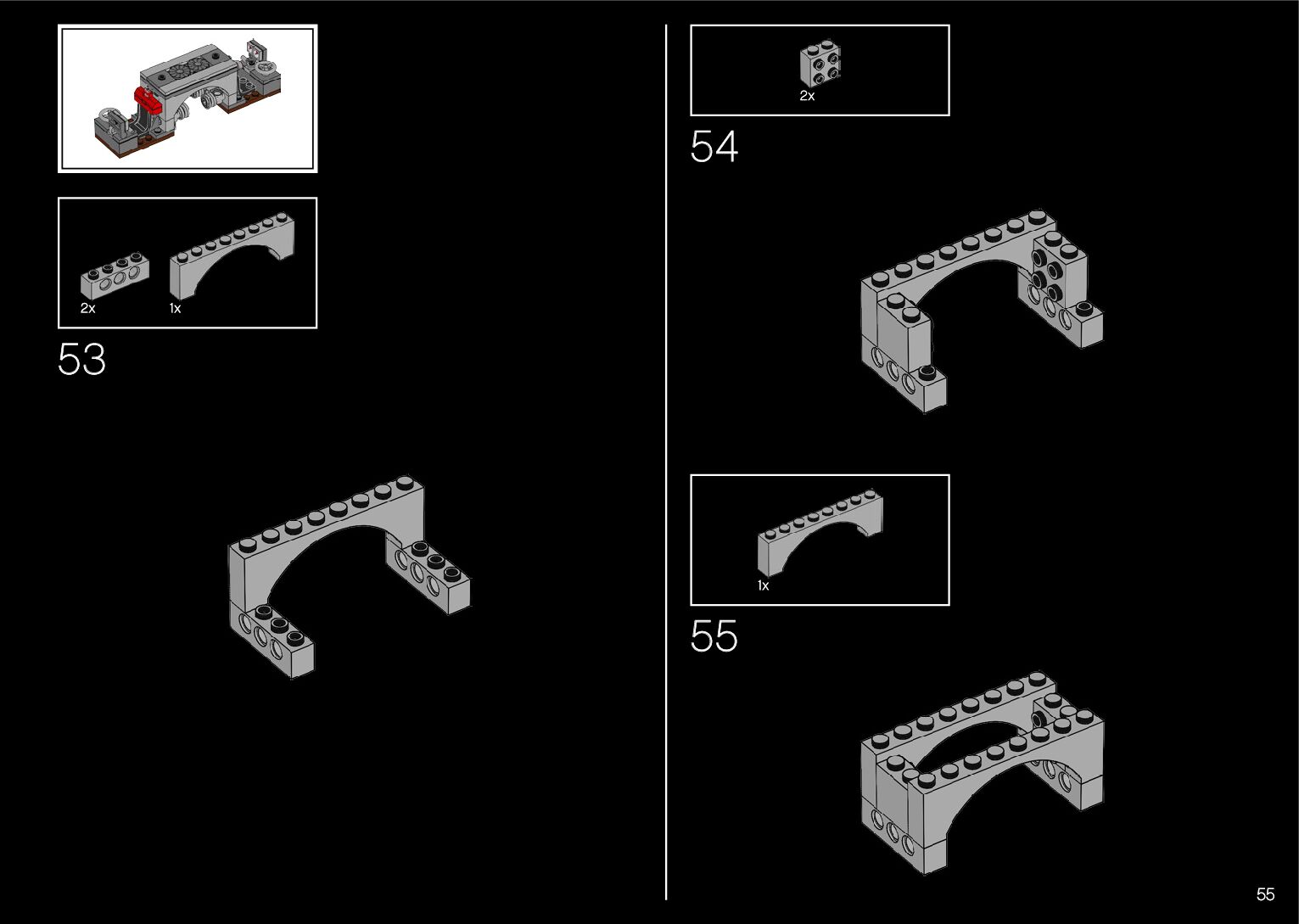 2x
1x
53

2x
54

1x
55

55