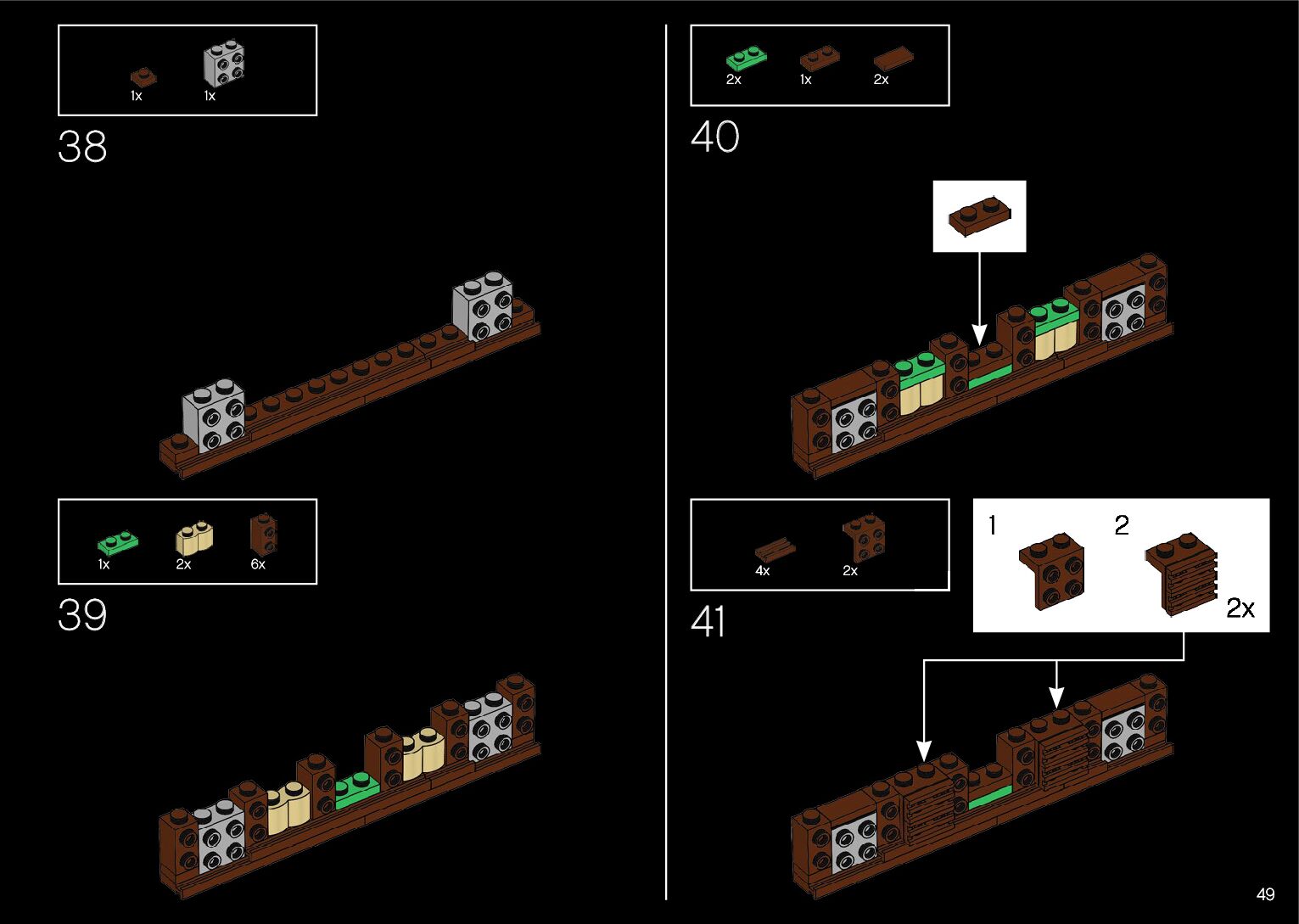 1x 1x

38

1x 2x 6x

39

2x 1x 2x

40

4x 2x

41

1

2

2x

49