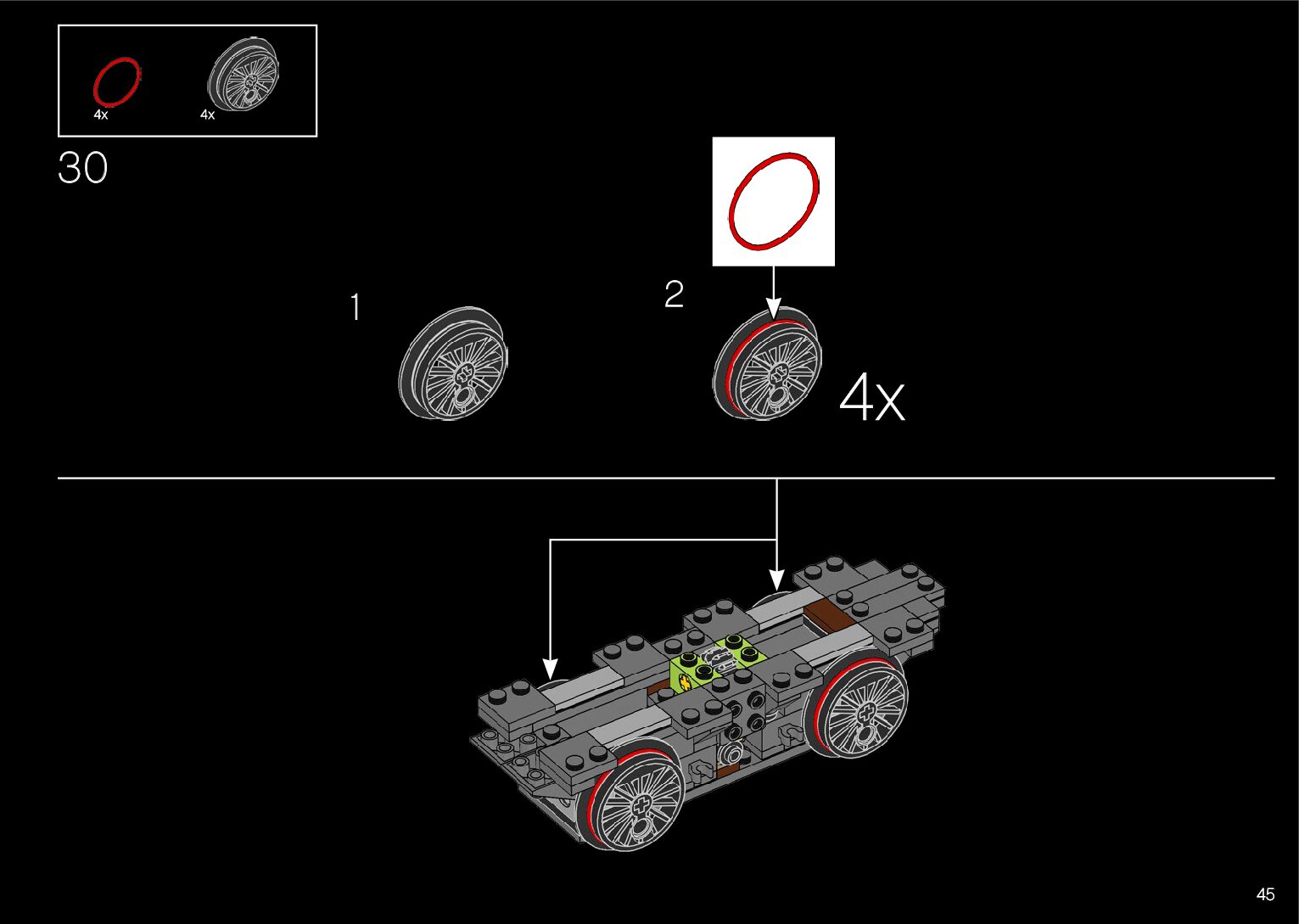 4x
4x

30

1

2

4x

45