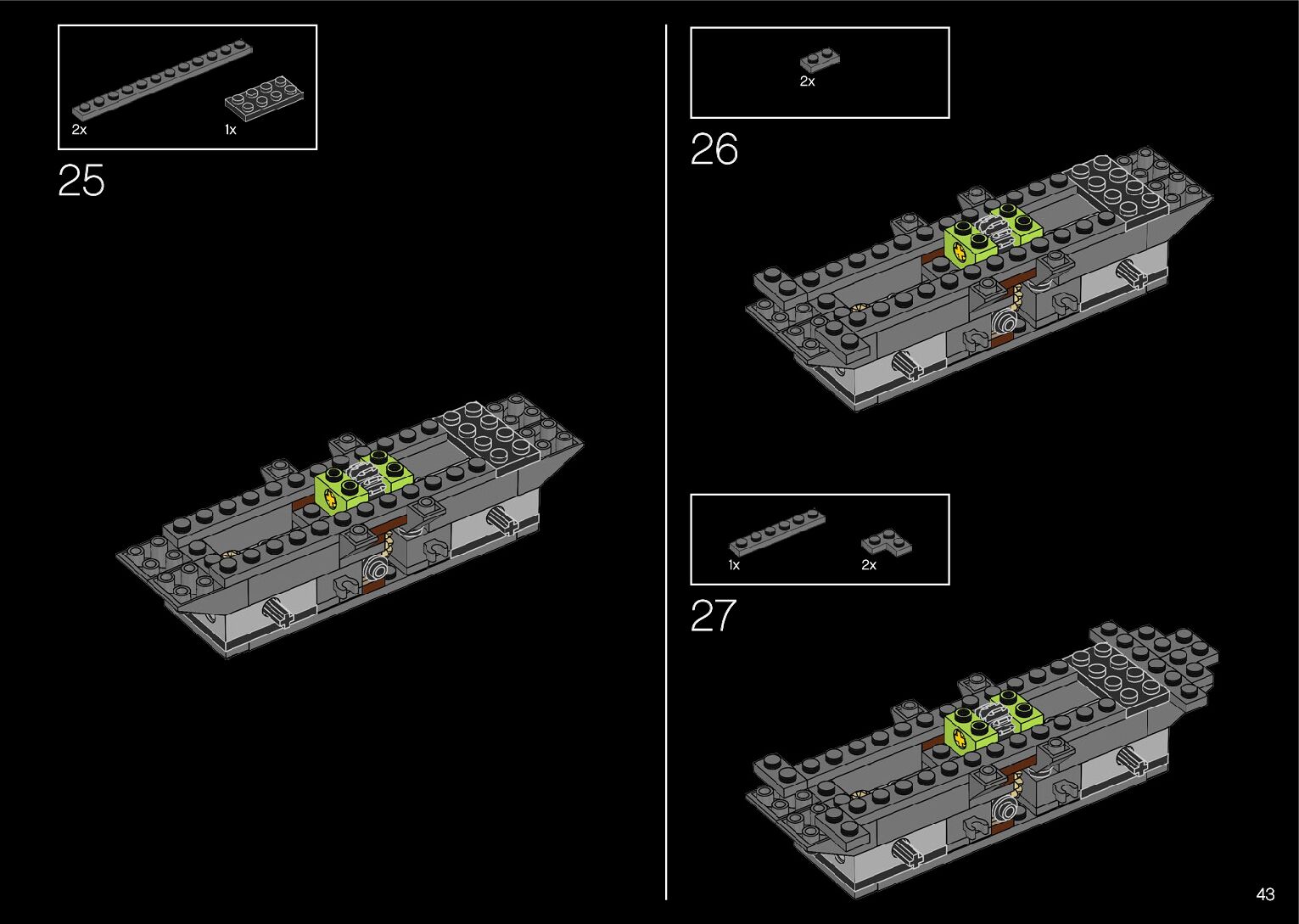 2x 1x

25

2x

26

1x 2x

27

43