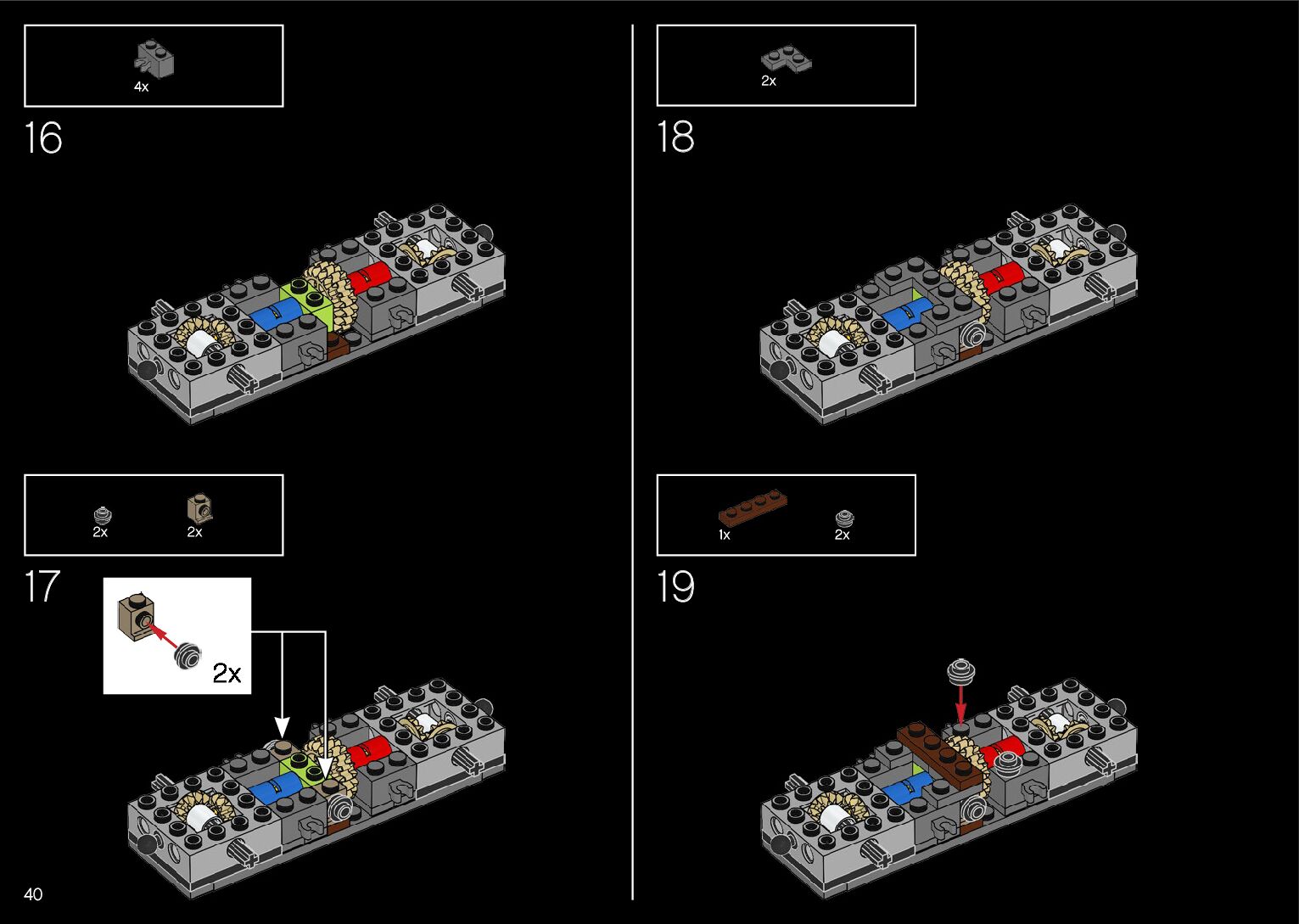 4x

16

2x 2x

17

2x

40

2x

18

1x 2x

19