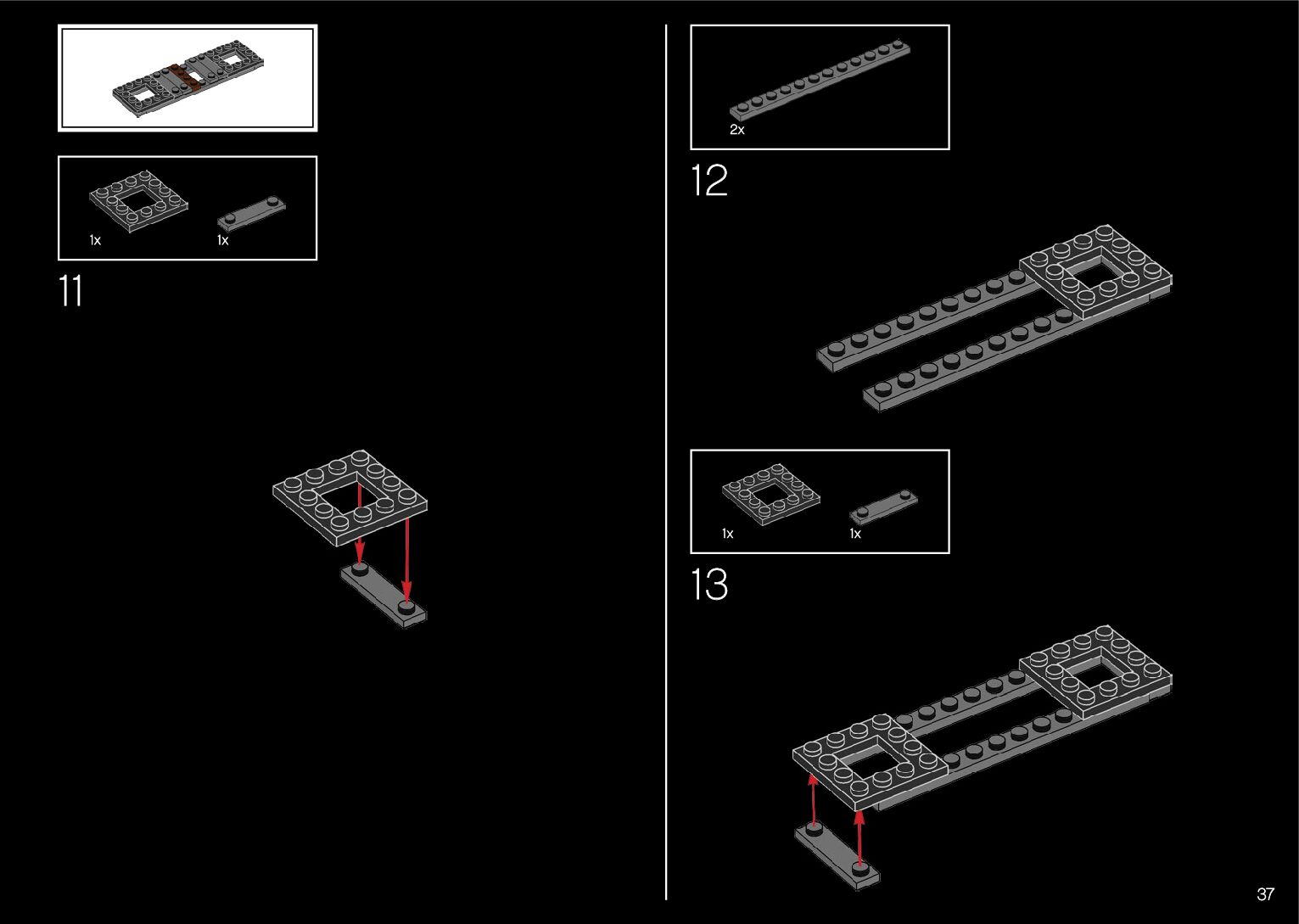 1x 1x

11

2x

12

1x 1x

13

37