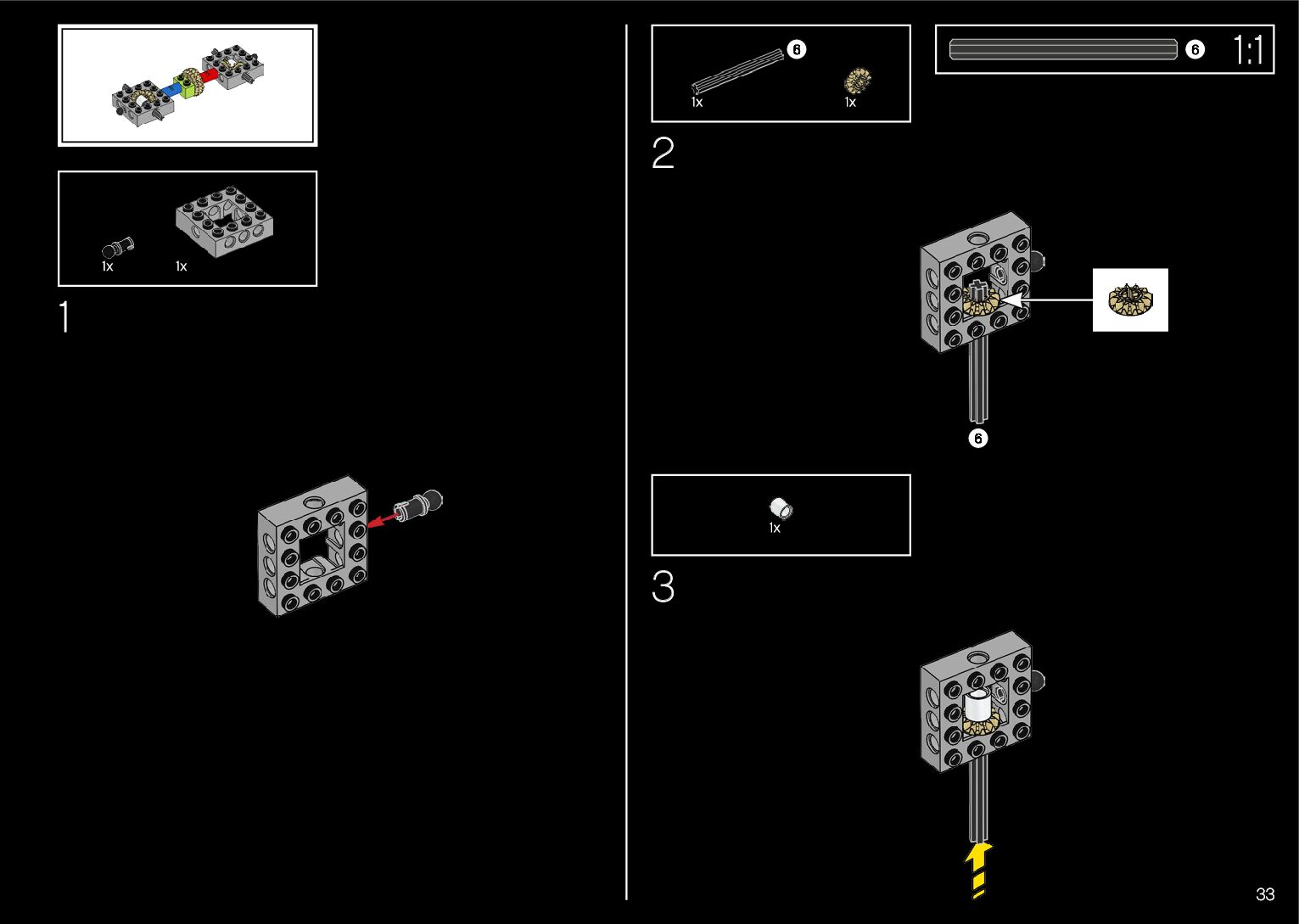 1x 1x

1

6
1x 1x

6 1:1

2

6

1x

3

33