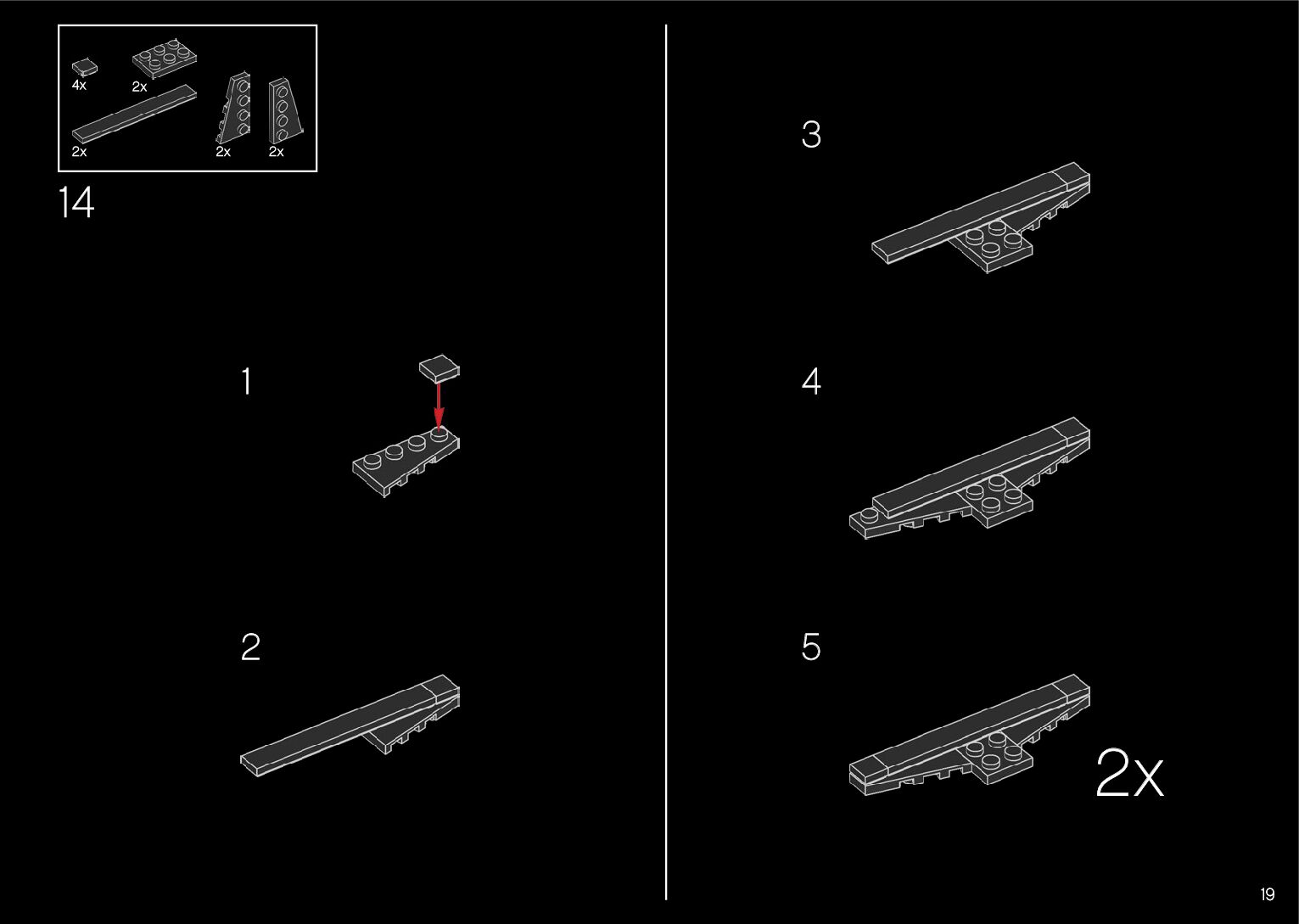 4x 2x
2x 2x 2x

14

1

2

3

4

5

2x

19