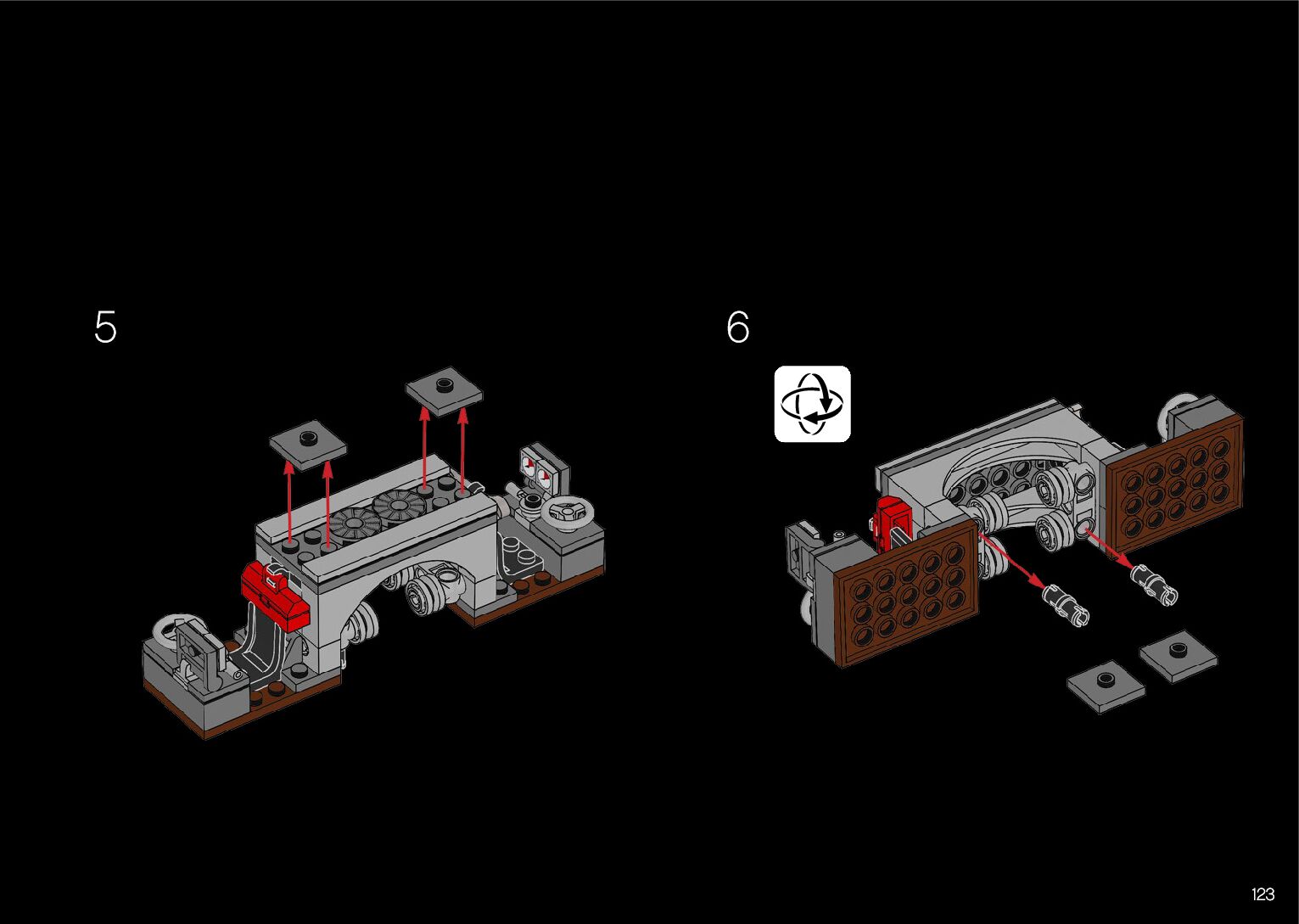 5

6

123