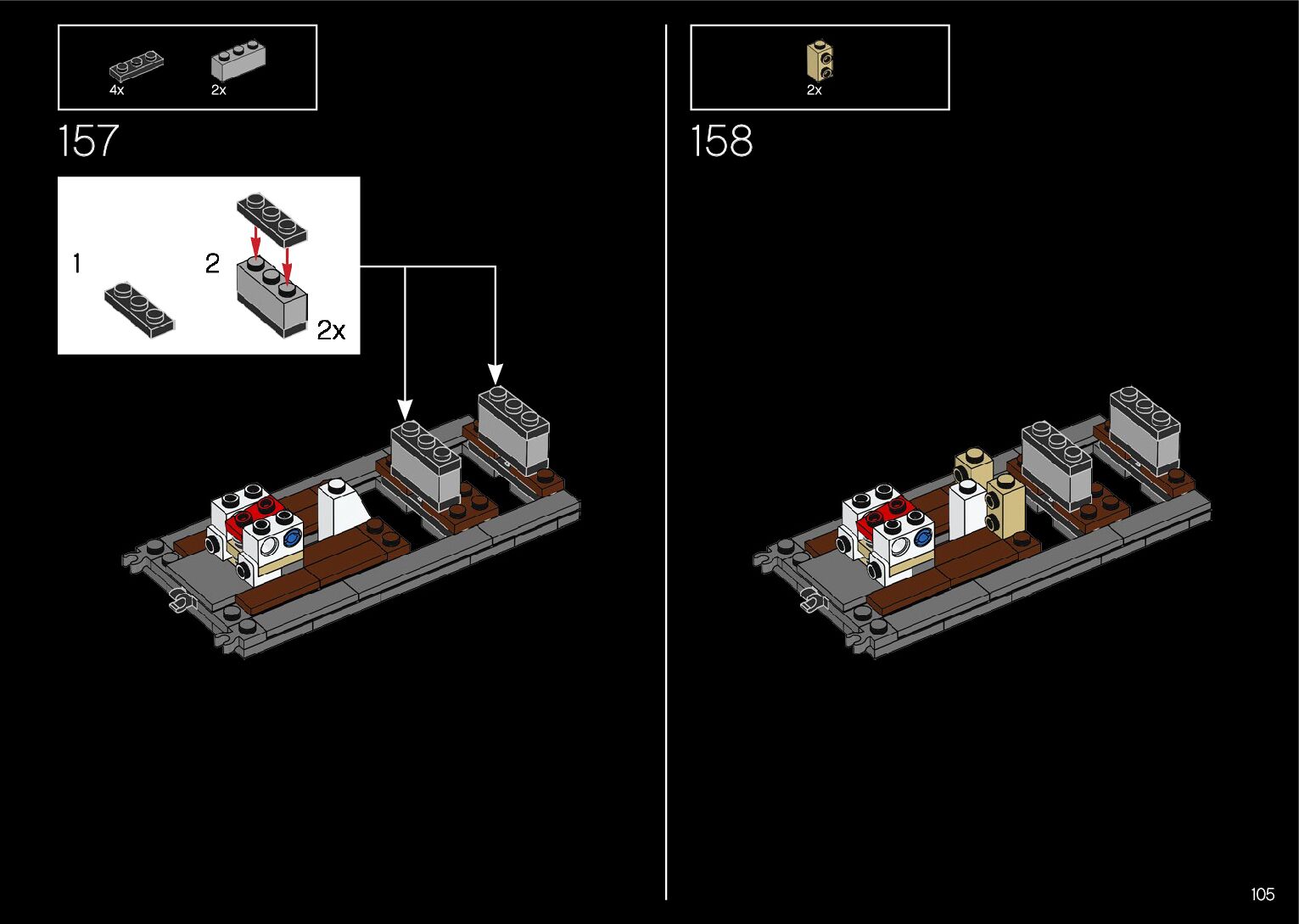 4x
2x

157

1
2
2x

2x

158

105