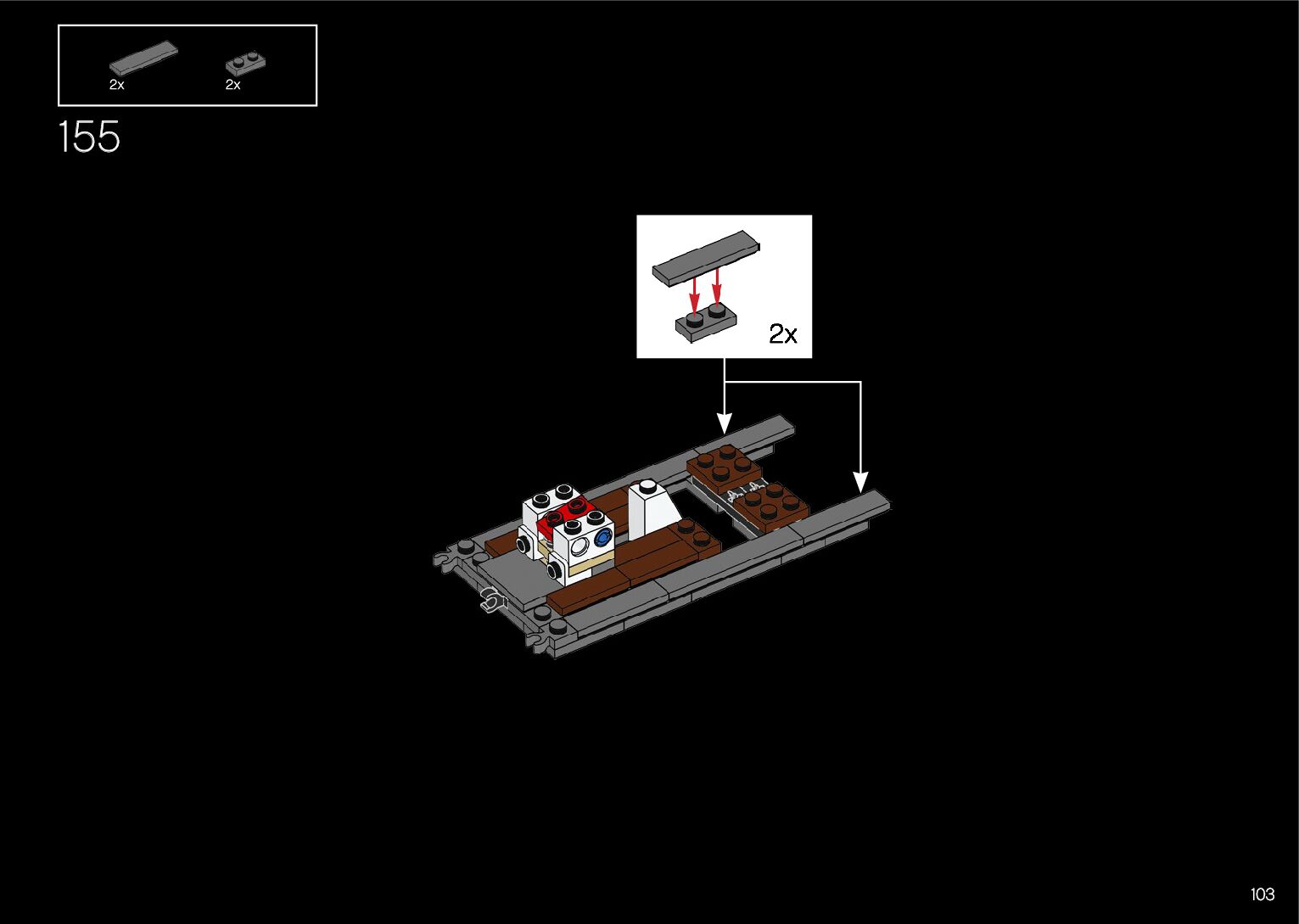 2x 2x

155

2x

103