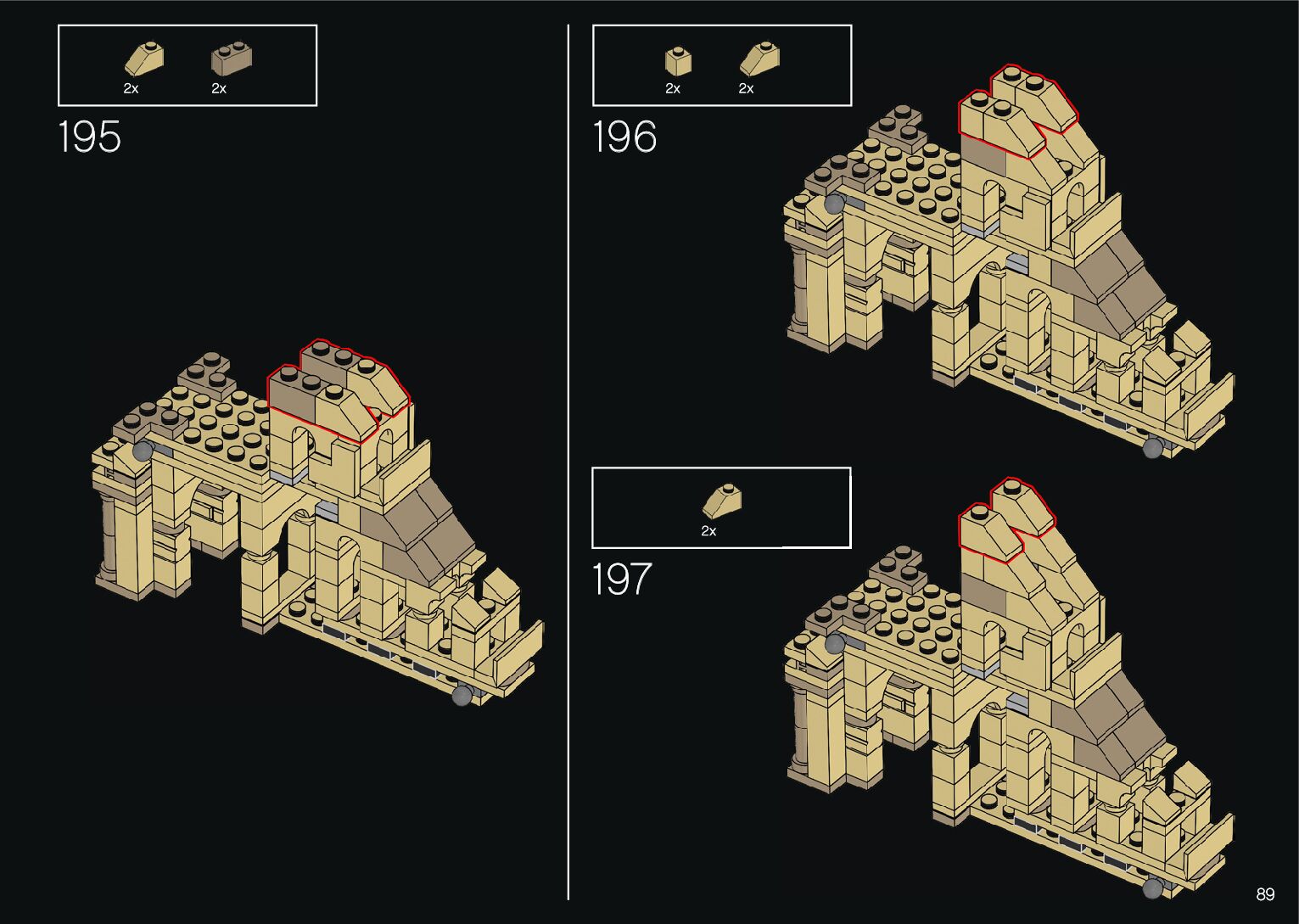 2x 2x

195

2x 2x

196

2x

197

89