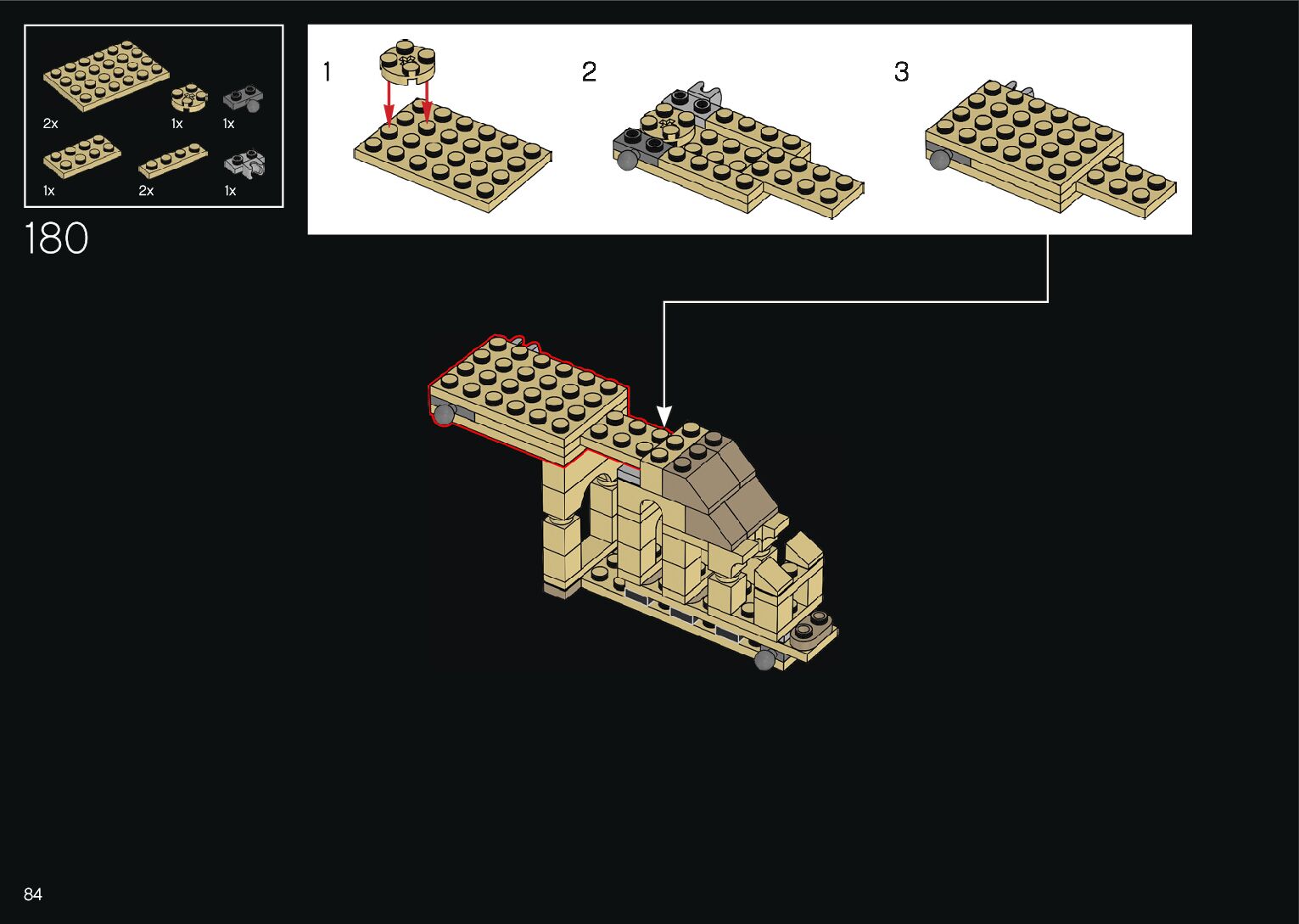 2x
1x
1x
1x
2x
1x

180

1

2

3

84