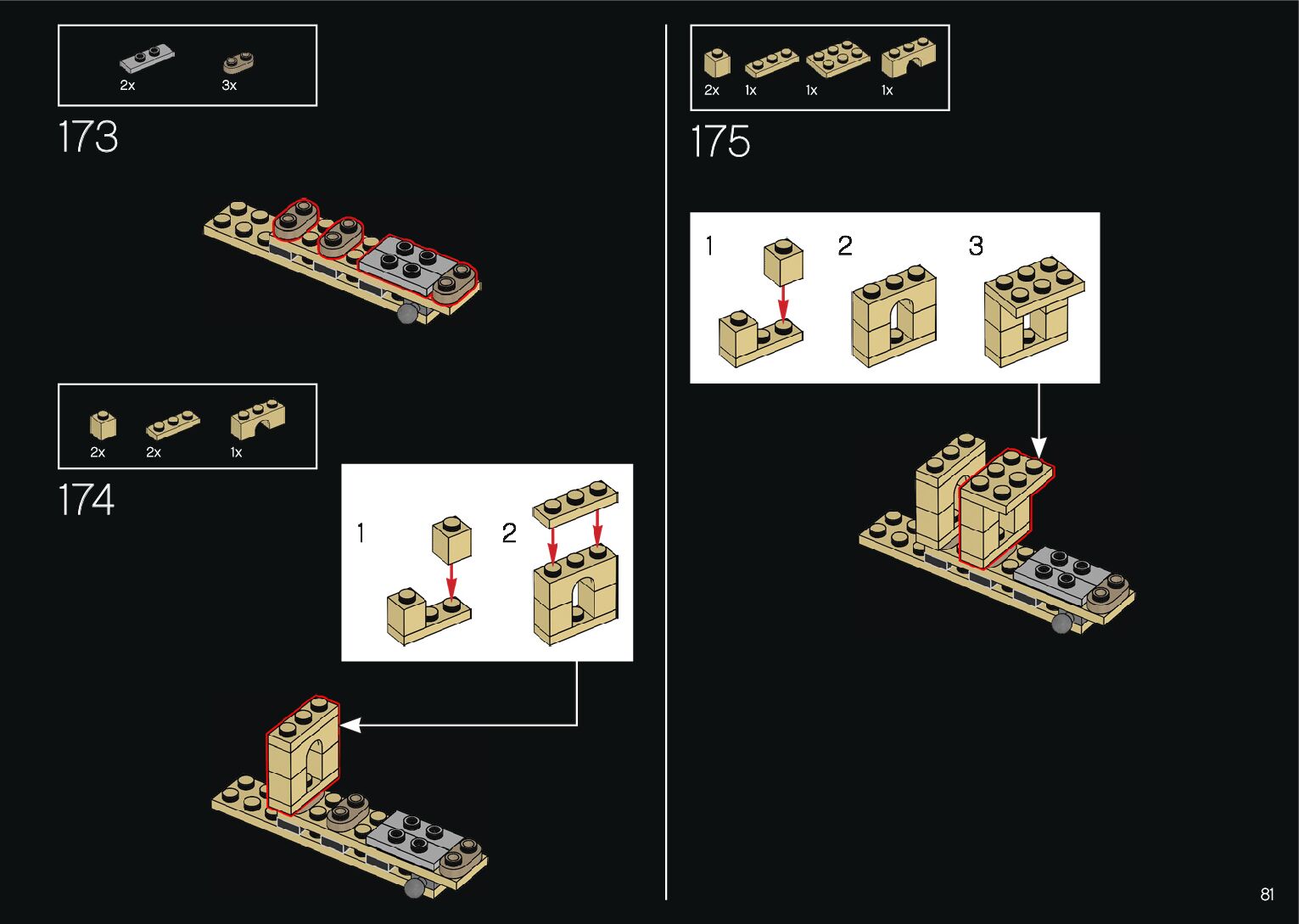 2x 3x

173

2x 2x 1x

174

1 2

2x 1x 1x 1x

175

1 2 3

81