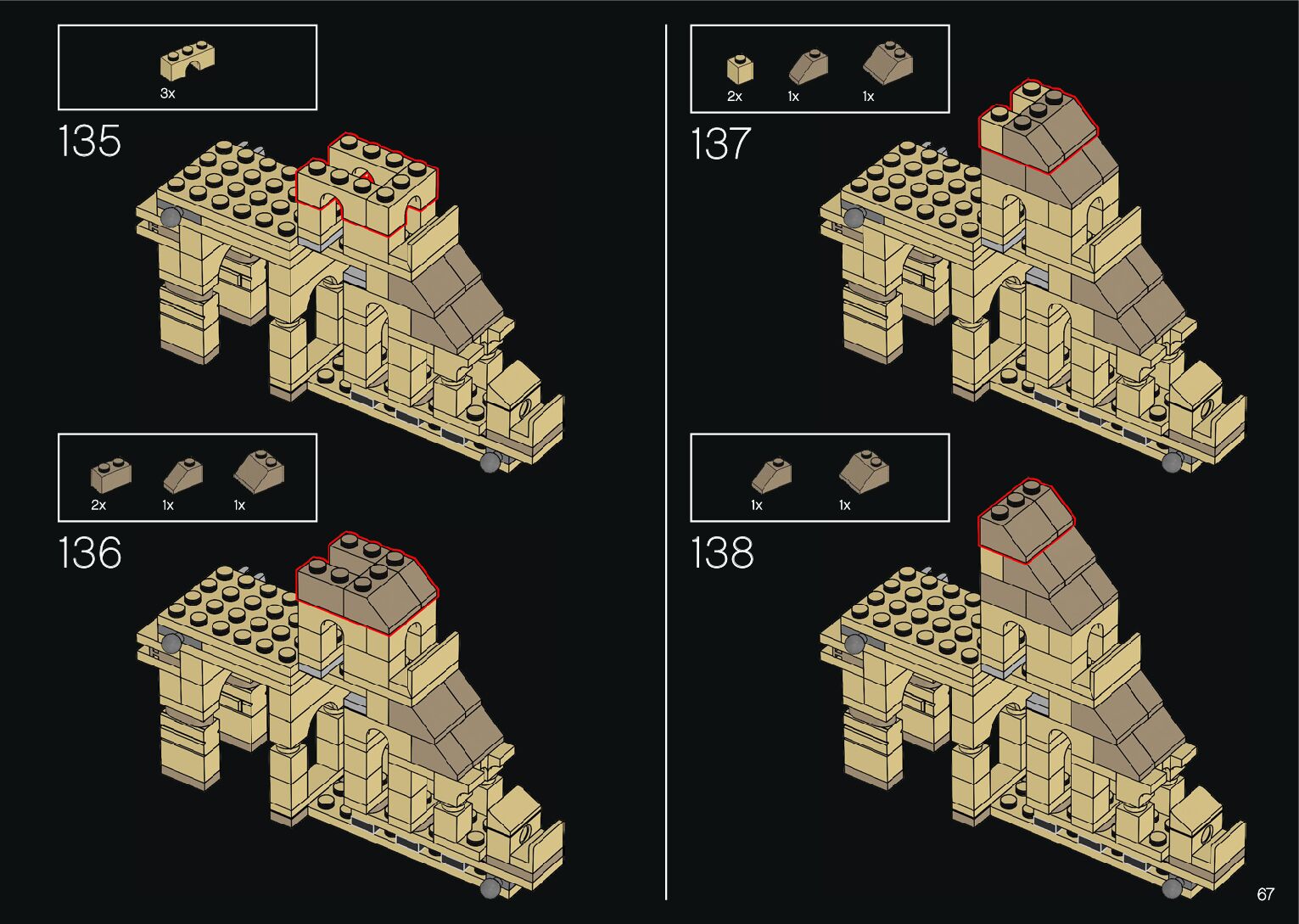 3x

135

2x 1x 1x

136

2x 1x 1x

137

1x 1x

138

67