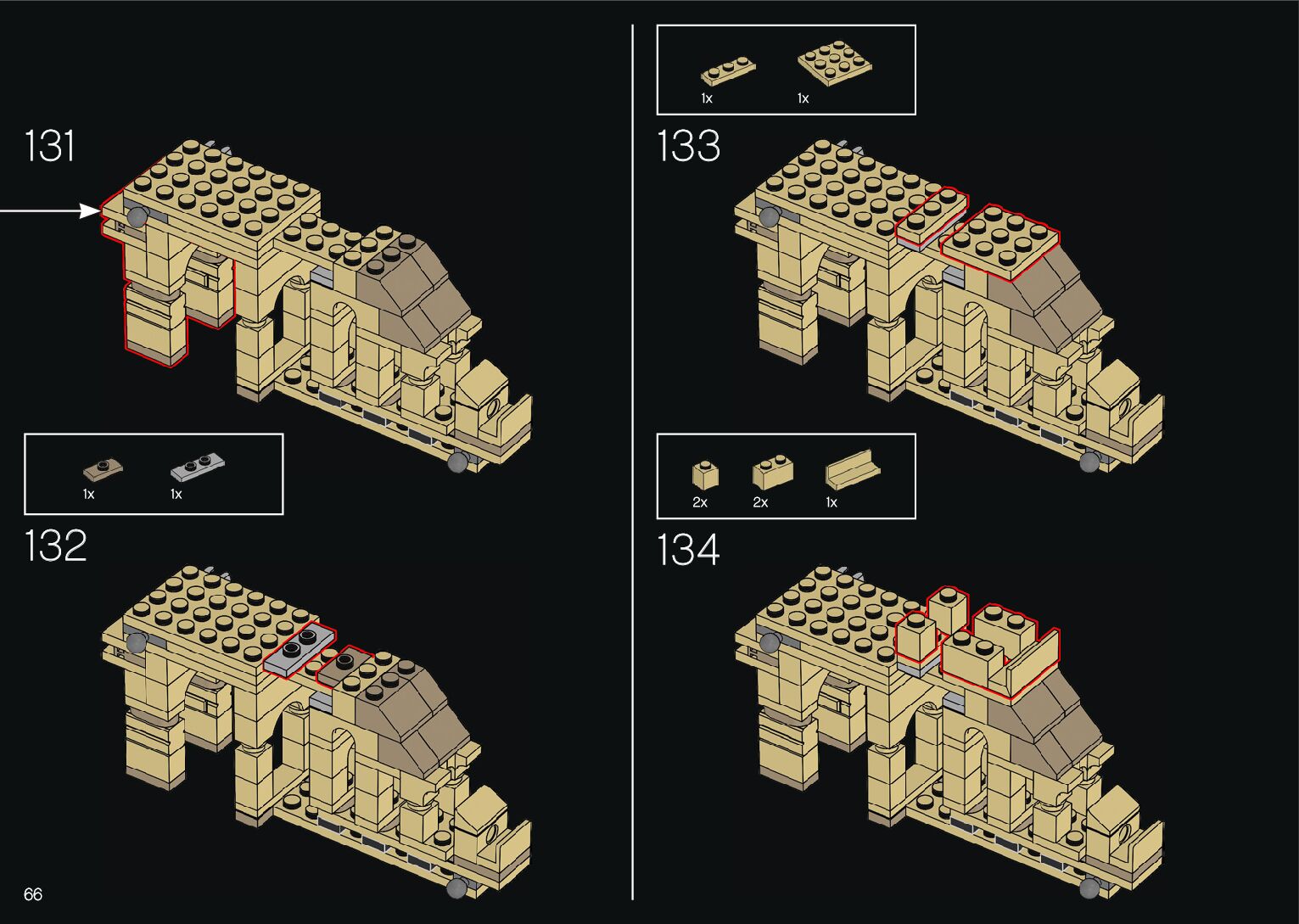 131

1x

1x

132

66

1x

1x

133

2x

2x

1x

134