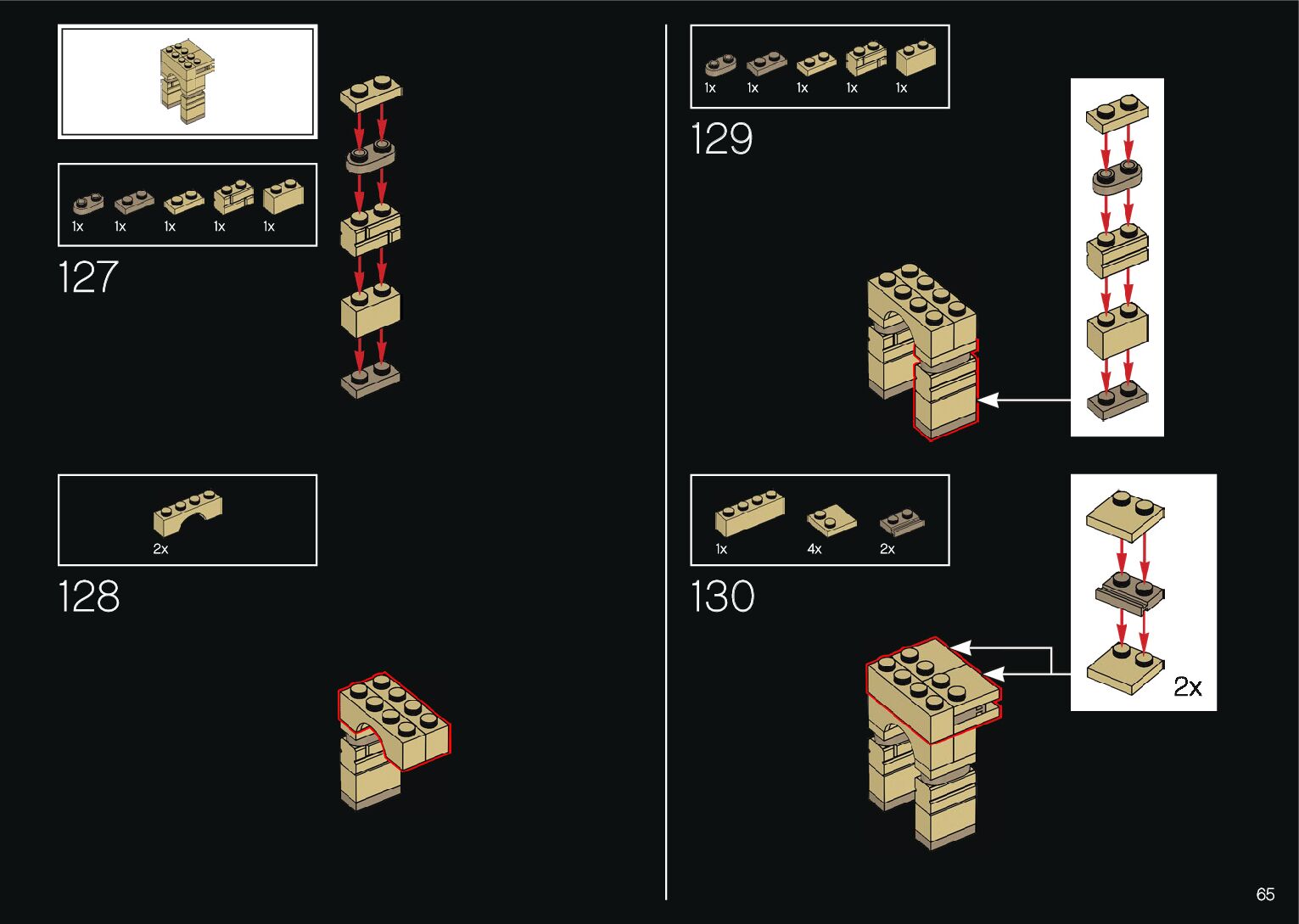 1x 1x 1x 1x 1x

127

2x

128

1x 1x 1x 1x 1x

129

1x 4x 2x

130

2x

65