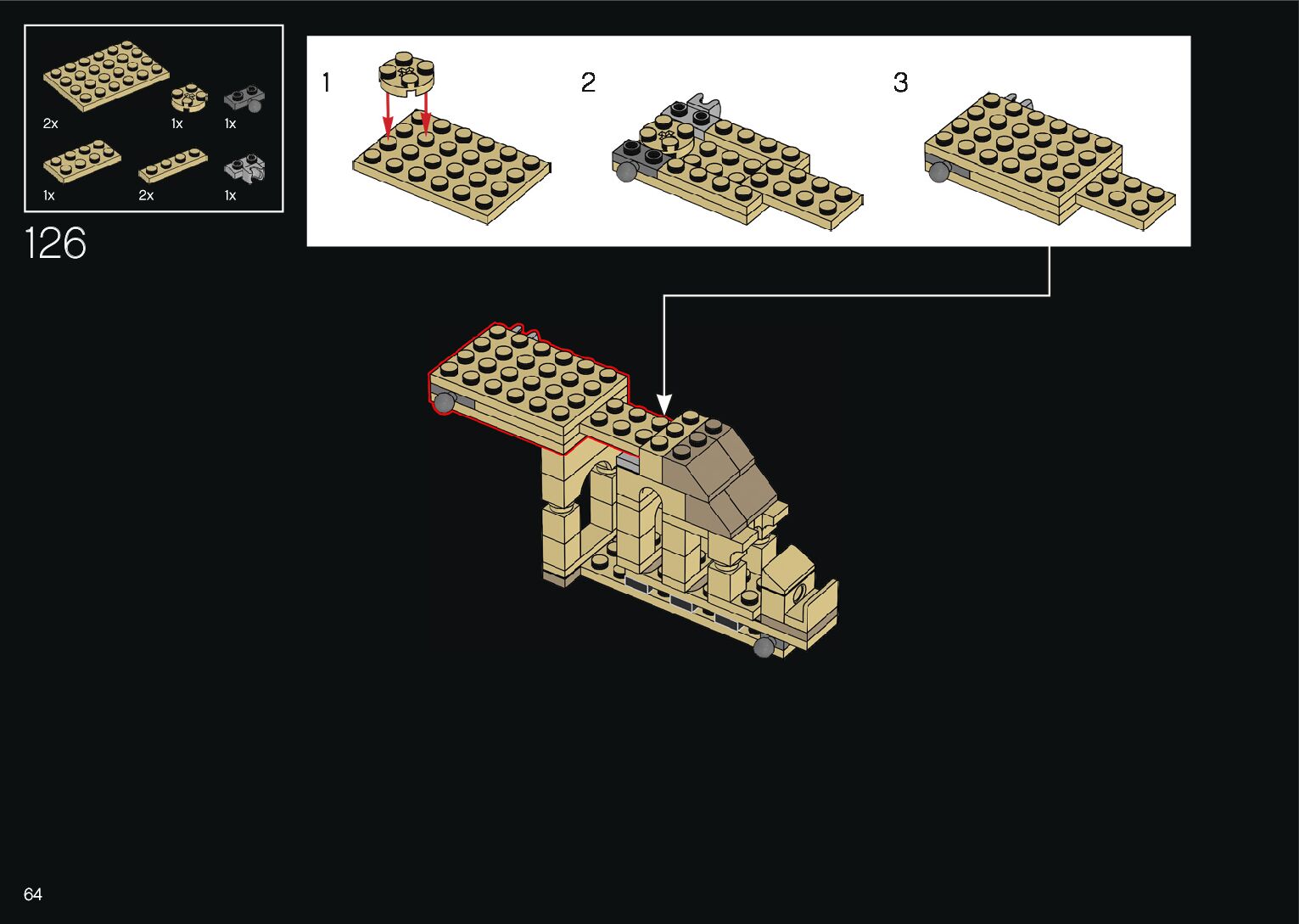 2x
1x
1x
1x
2x
1x

126

1
2
3

64