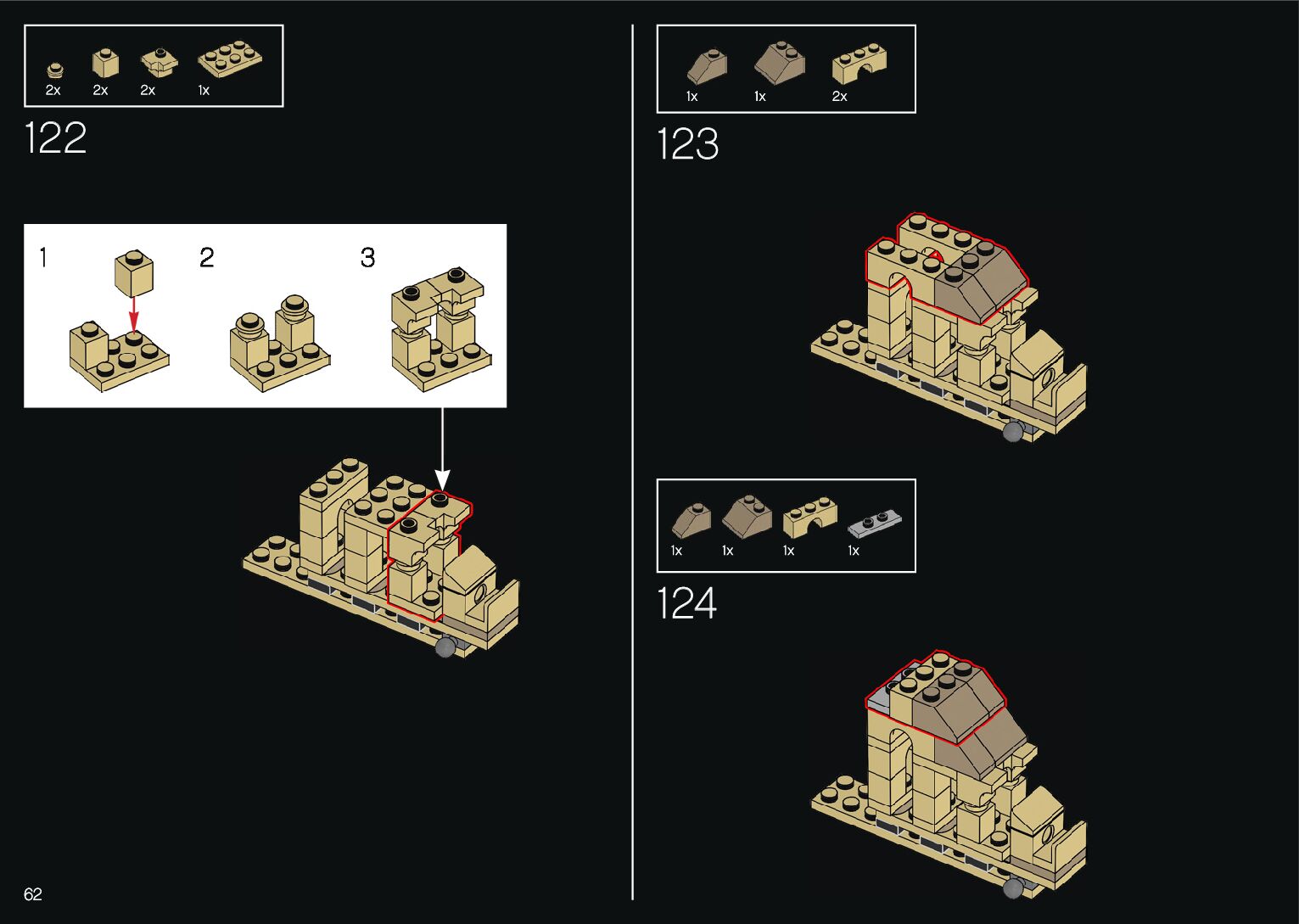 2x 2x 2x 1x

122

1 2 3

1x 1x 2x

123

1x 1x 1x 1x

124

62