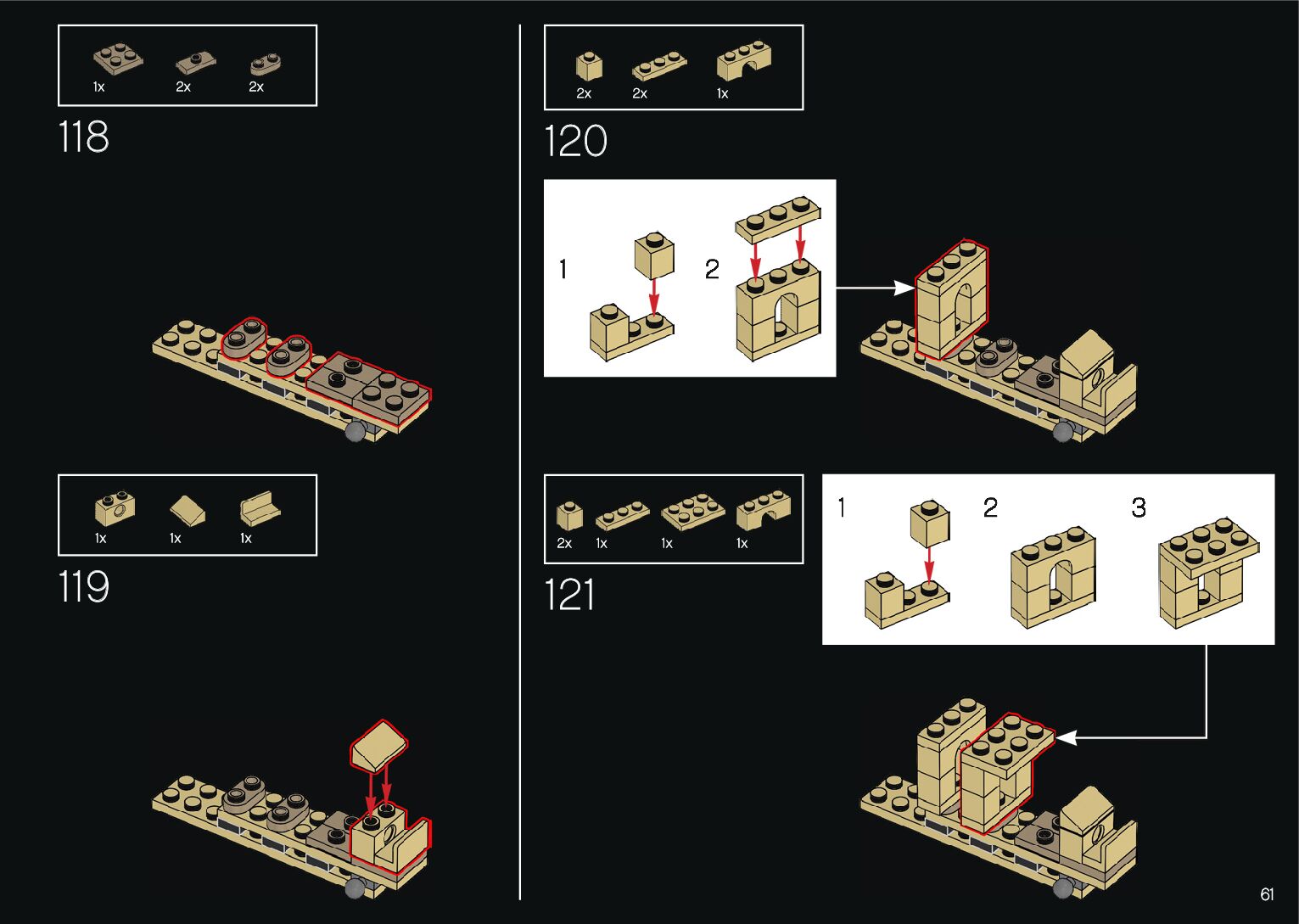 1x 2x 2x

118

1x 1x 1x

119

2x 2x 1x

120

1

2

2x 1x 1x 1x

121

1

2

3

61