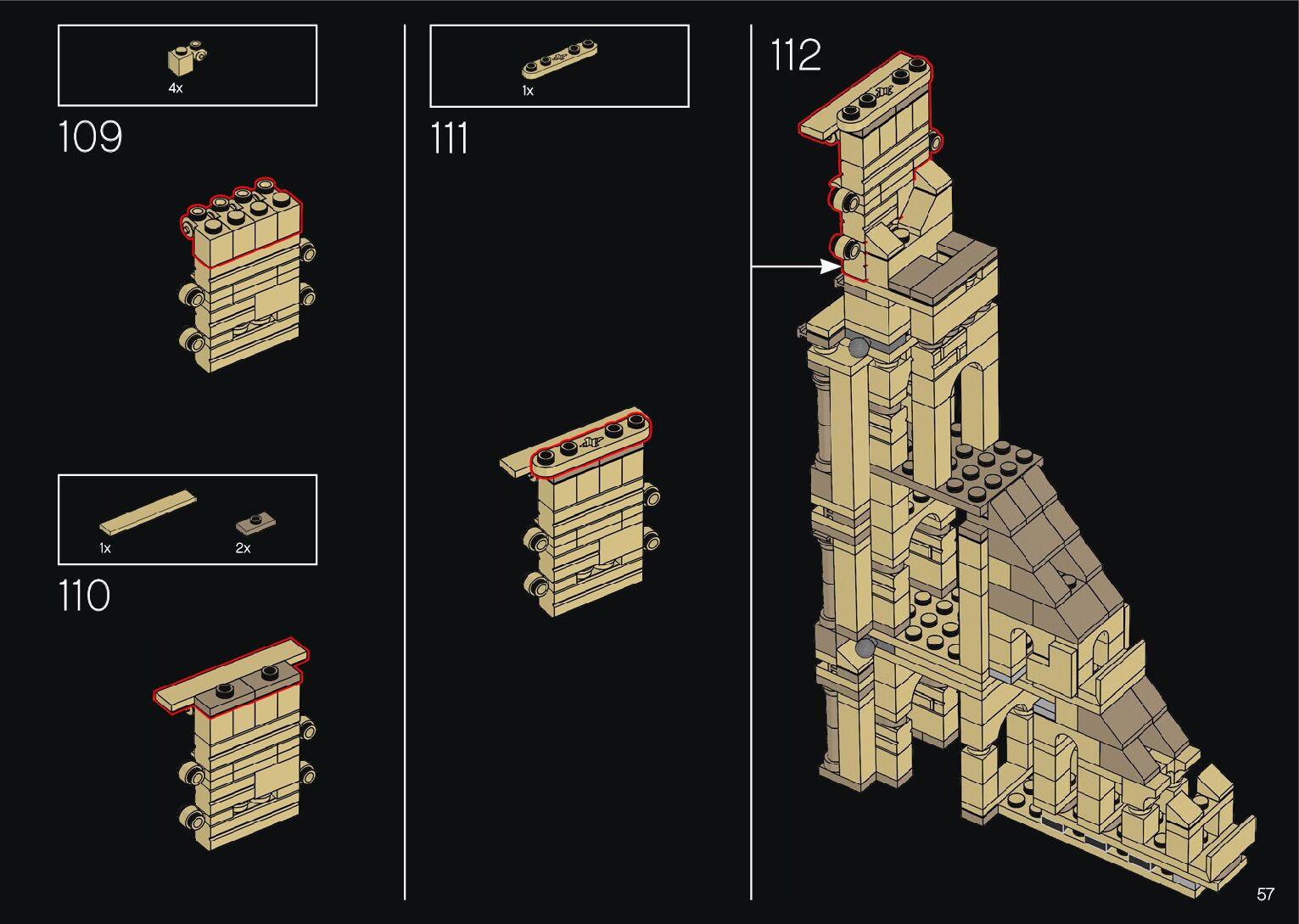 4x

109

1x 2x

110

1x

111

112

57