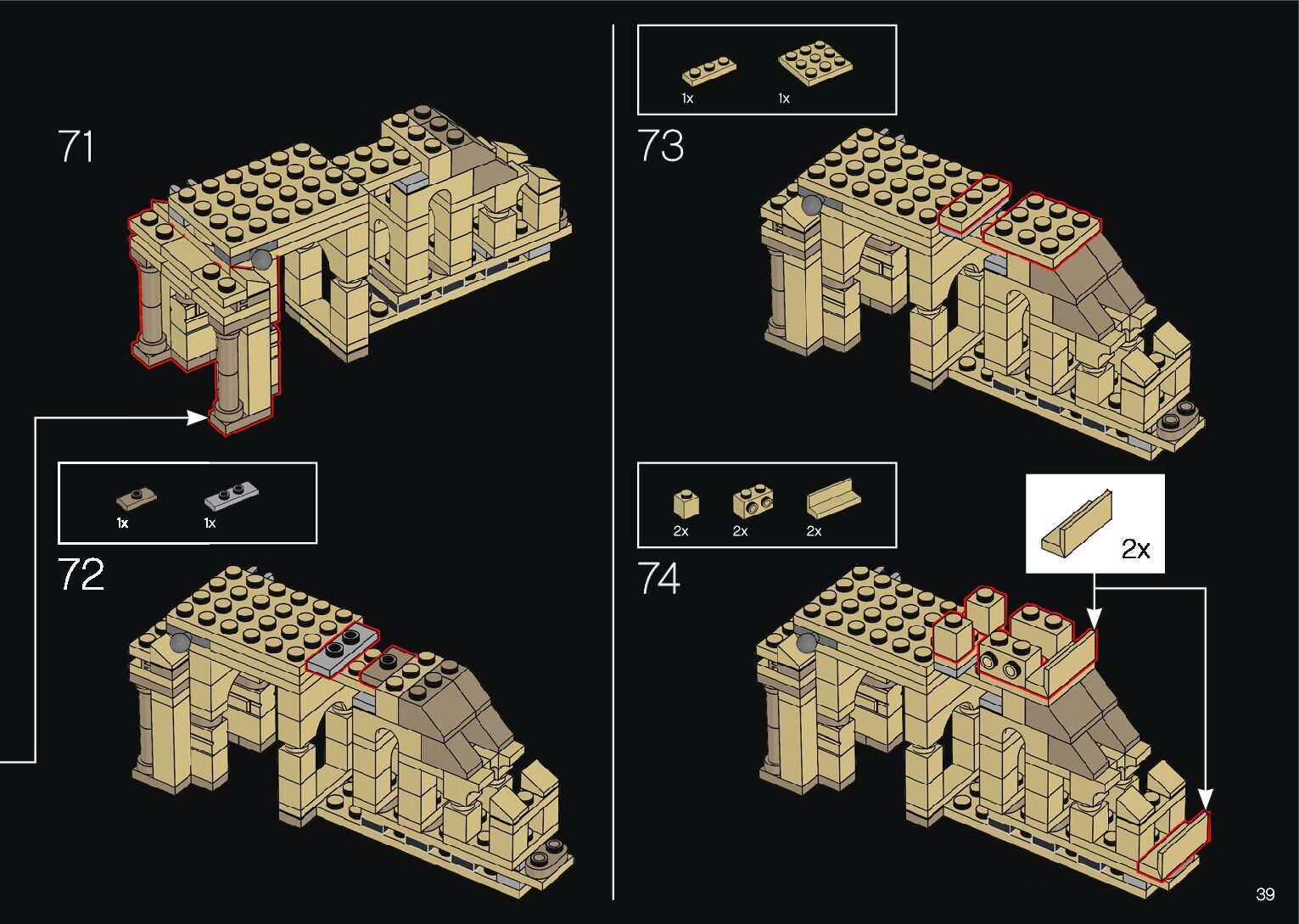 71

1x 1x

72

1x 1x

73

2x 2x 2x

74

2x

39