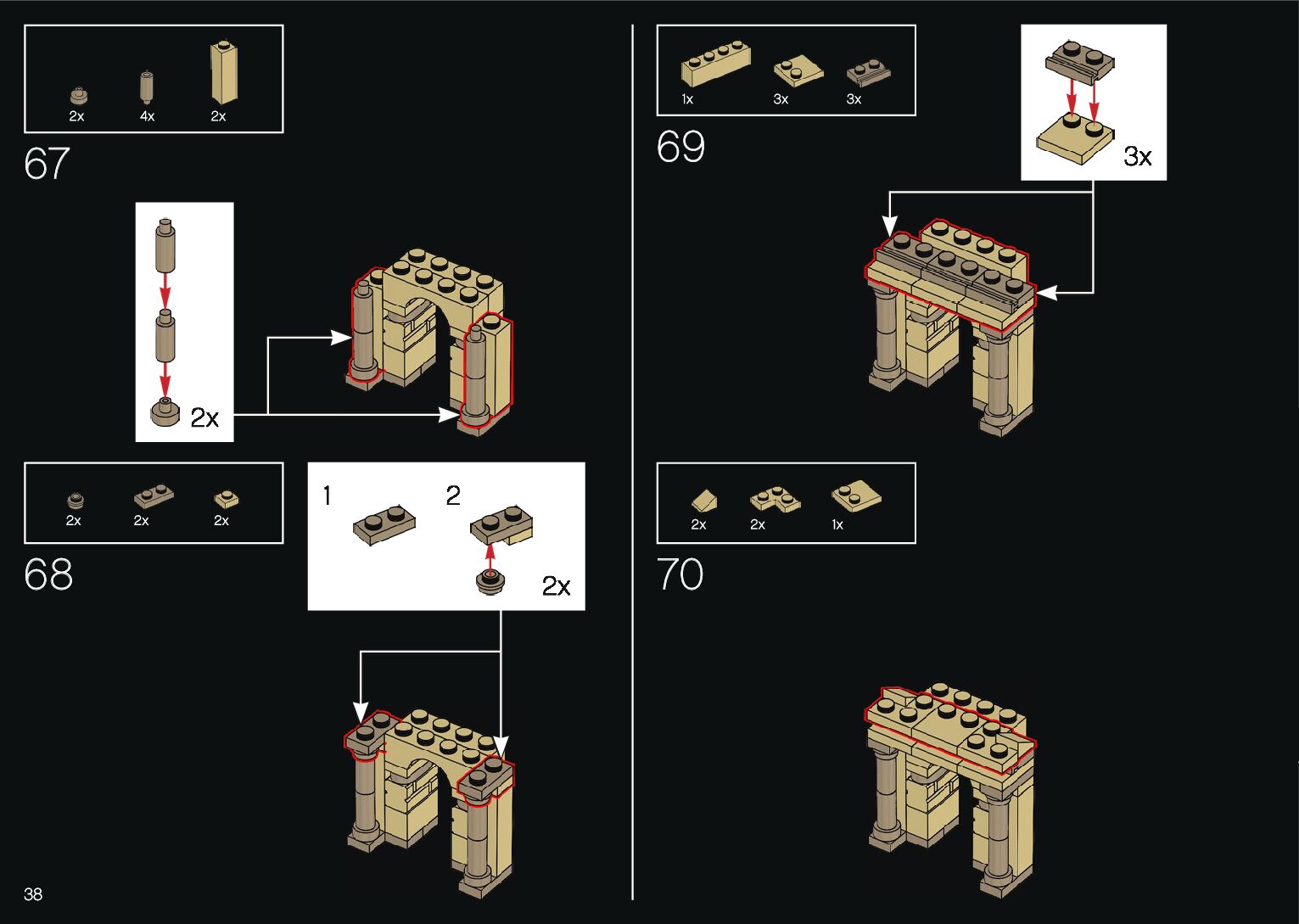 2x 4x 2x

67

2x

2x 2x 2x

68

1 2

2x

38

1x 3x 3x

69

3x

2x 2x 1x

70