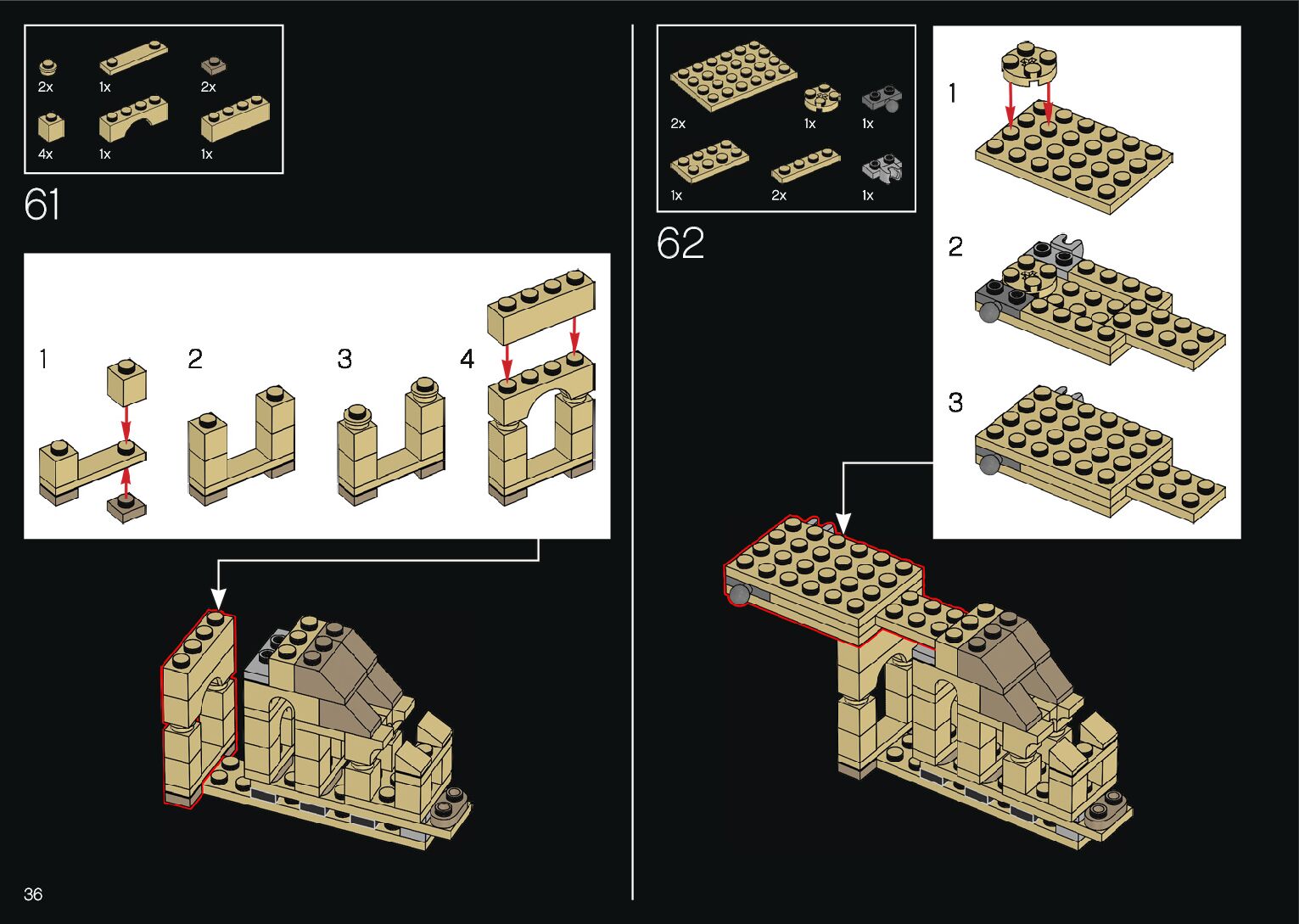 2x
1x
2x
4x
1x
1x

61

1
2
3
4

36

2x
1x
1x
1x
2x
1x

62

1
2
3