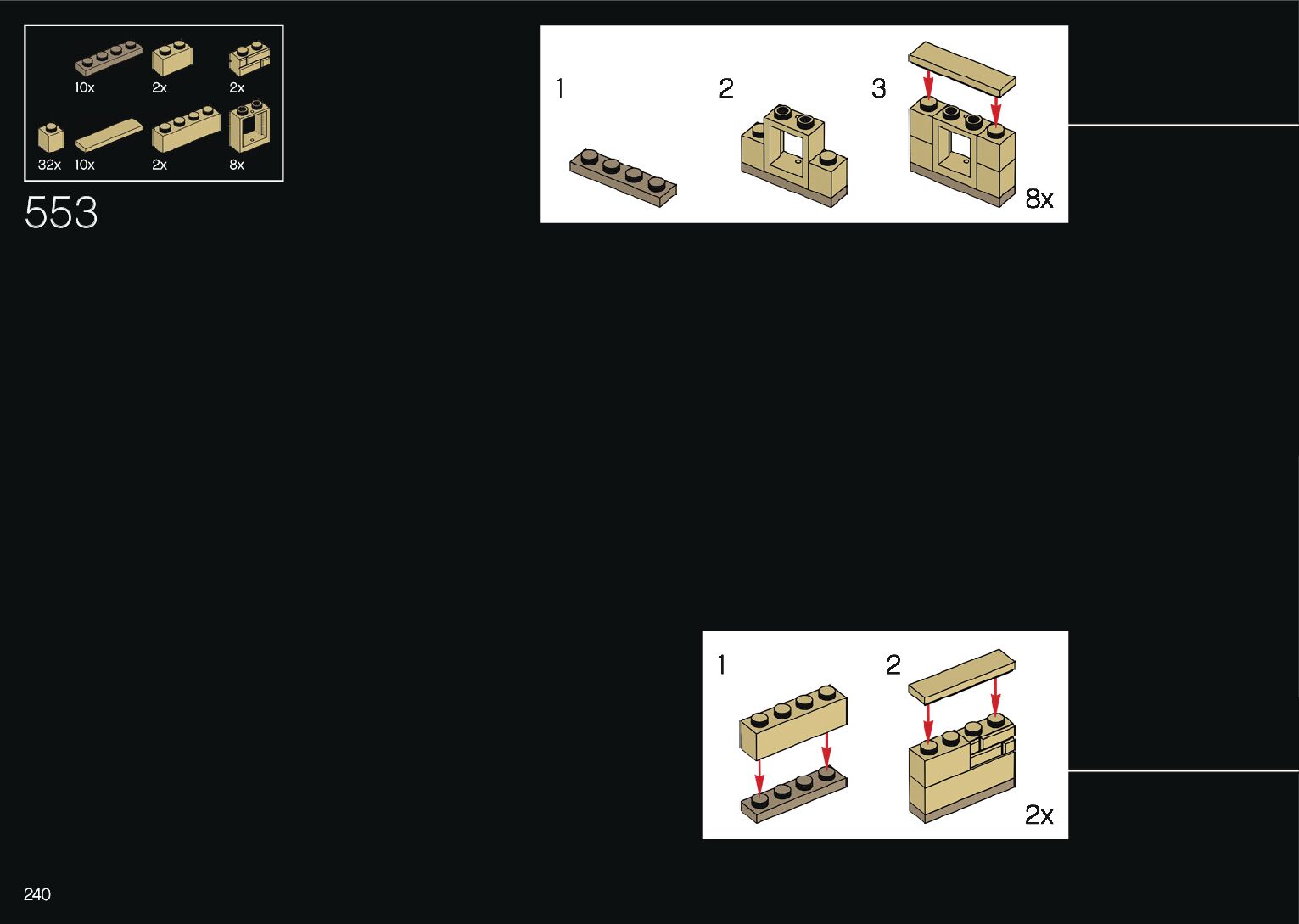 10x 2x 2x
32x 10x 2x 8x

553

1 2 3

8x

1 2

2x

240