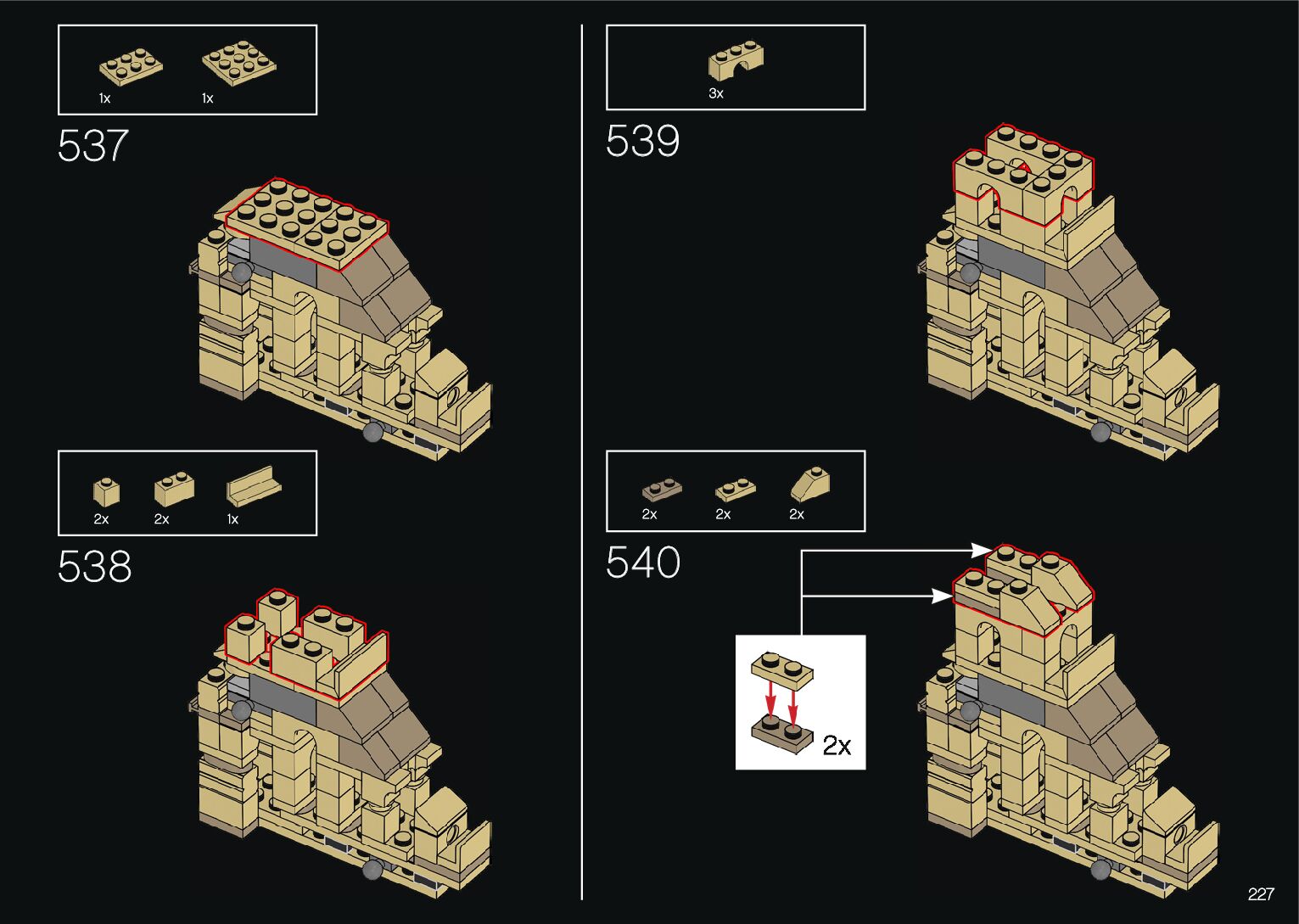 1x 1x

537

2x 2x 1x

538

3x

539

2x 2x 2x

540

2x

227