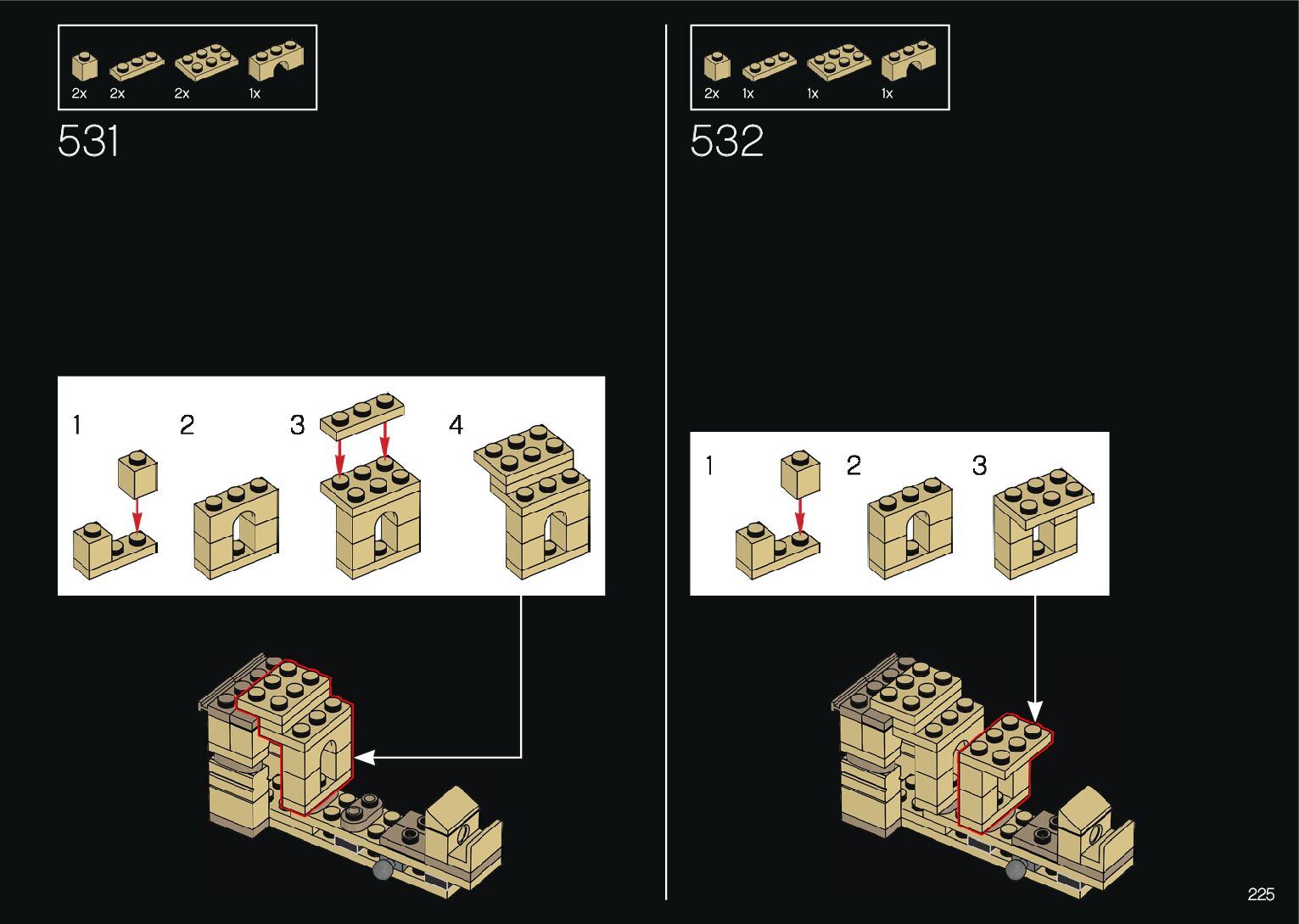 2x 2x 2x 1x

531

1 2 3 4

2x 1x 1x 1x

532

1 2 3

225