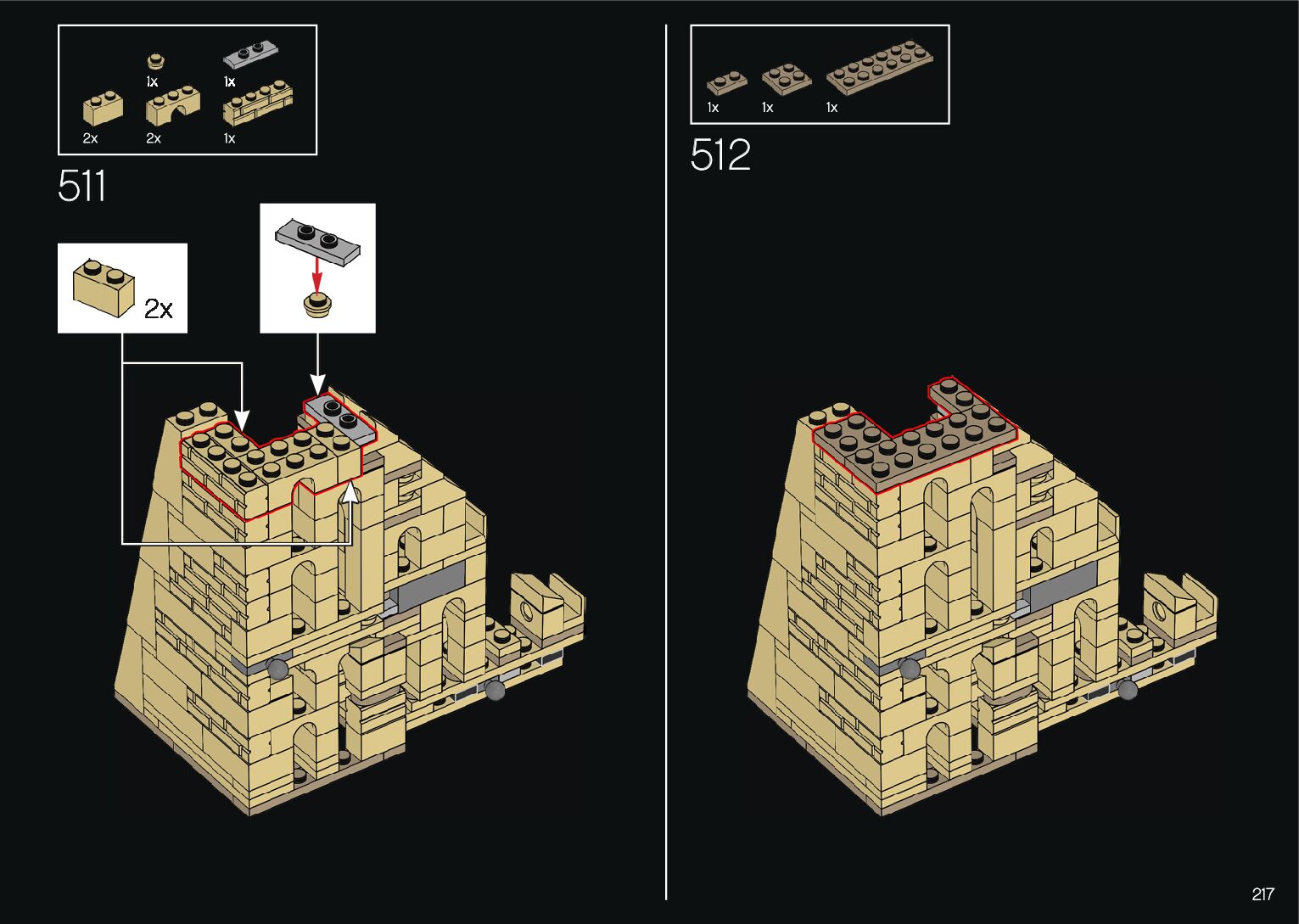 1x 1x
2x 2x 1x

511

2x

1x 1x 1x

512

217