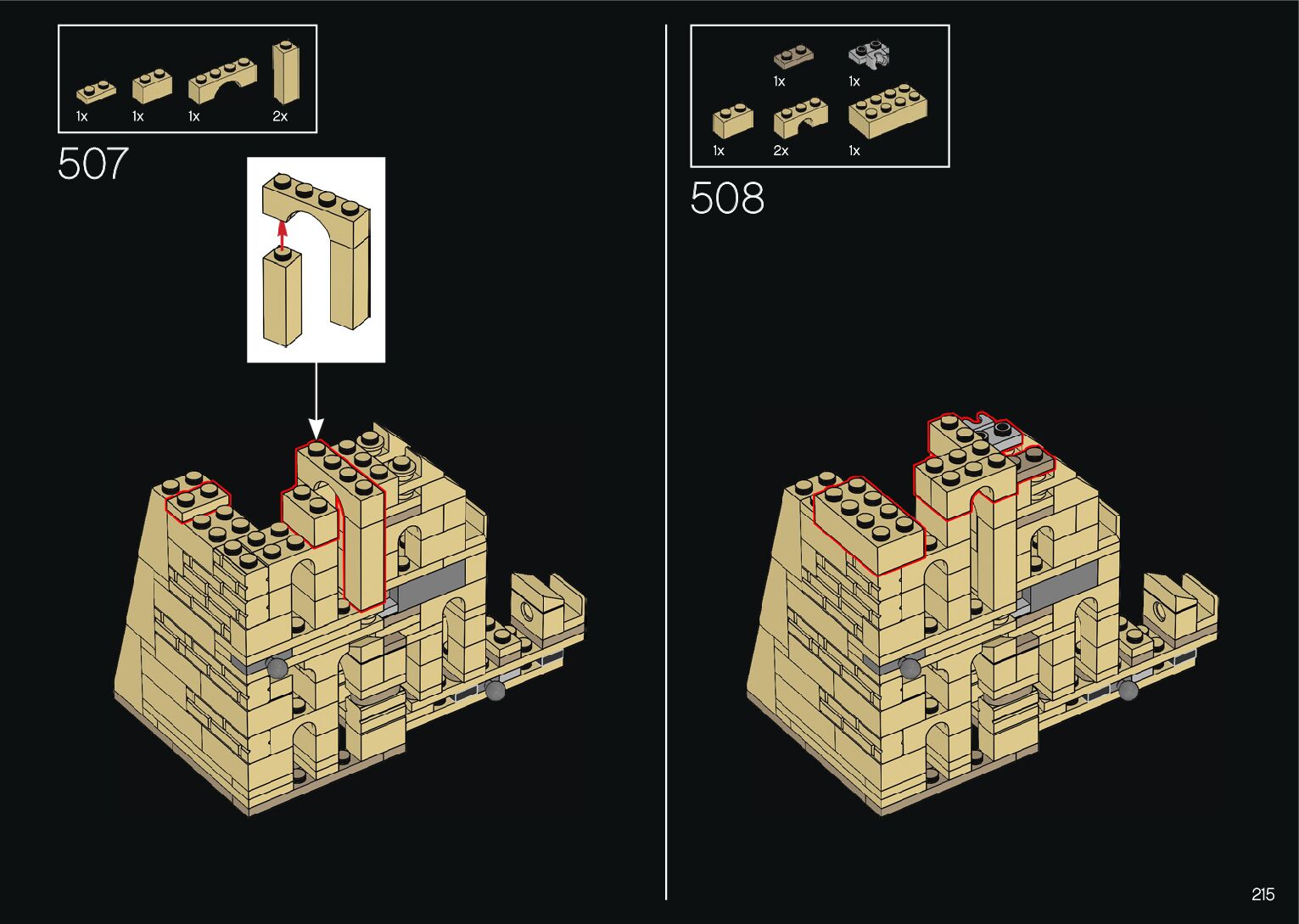 1x 1x 1x 2x

507

1x 1x

1x 2x 1x

508

215