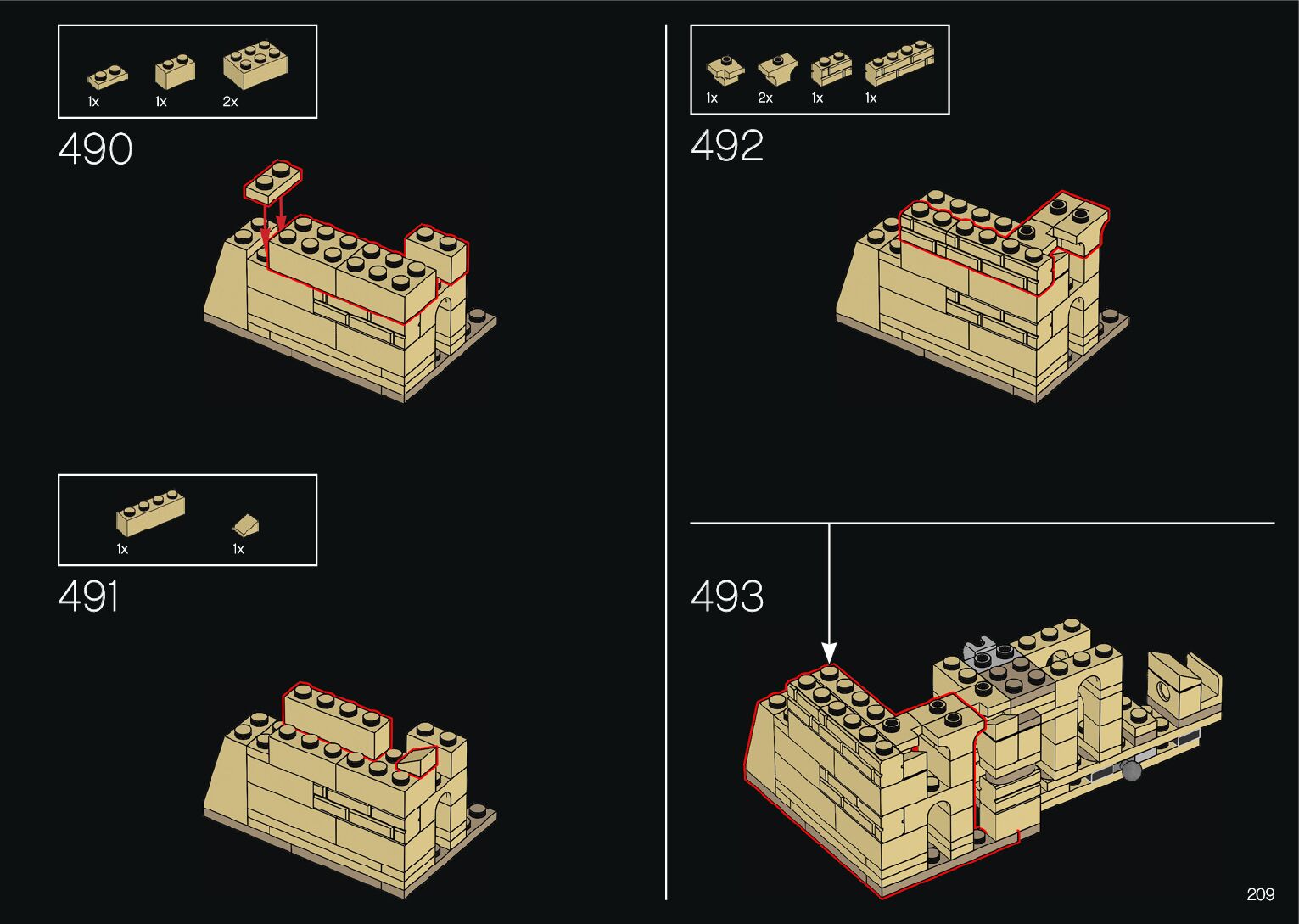 1x 1x 2x

490

1x 1x

491

1x 2x 1x 1x

492

493

209