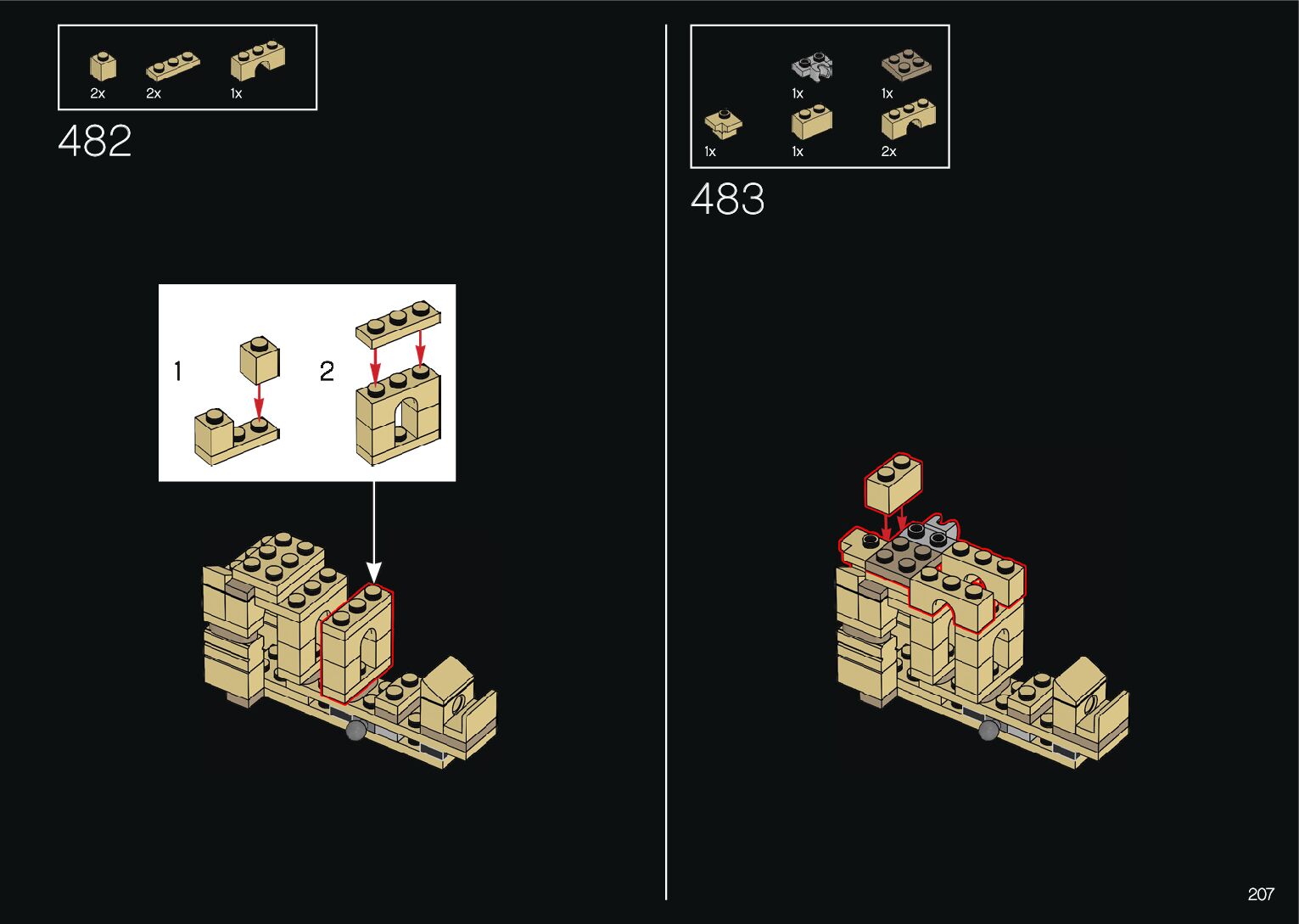 2x 2x 1x

482

1

2

1x 1x

1x 1x 2x

483

207