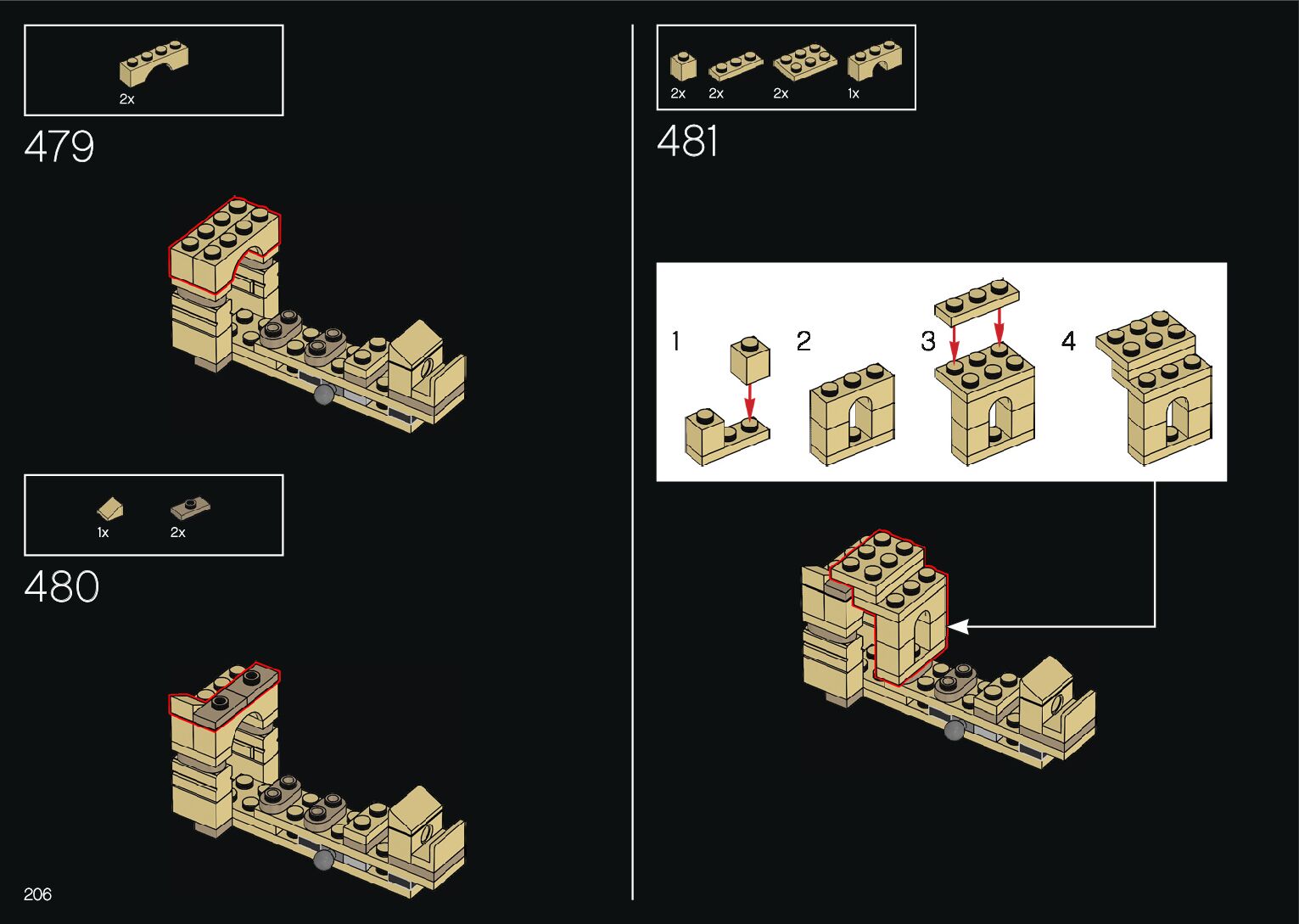 2x

479

1x 2x

480

206

2x 2x 2x 1x

481

1

2

3

4