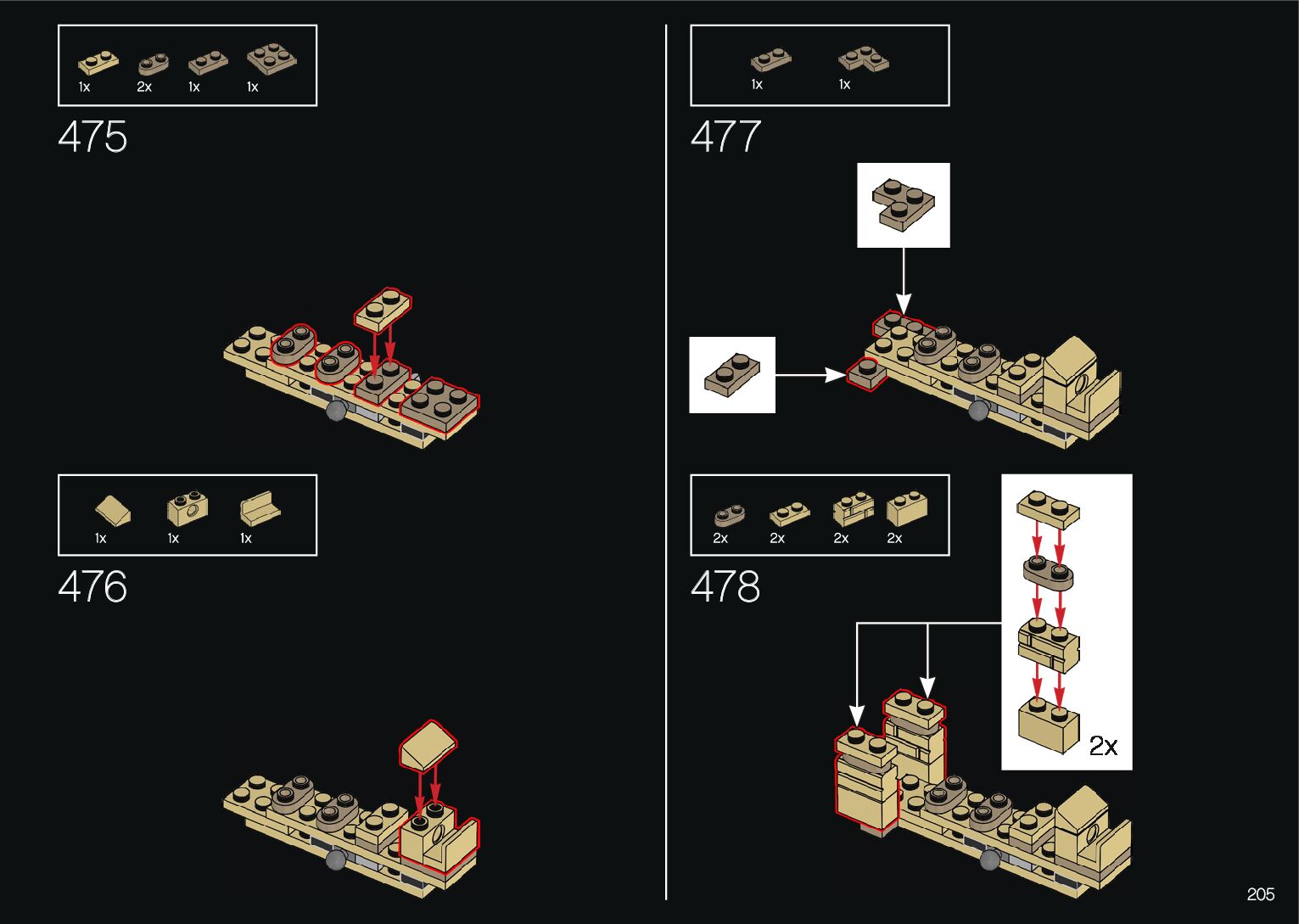 1x 2x 1x 1x

475

1x 1x 1x

476

1x 1x

477

2x 2x 2x 2x

478

2x

205