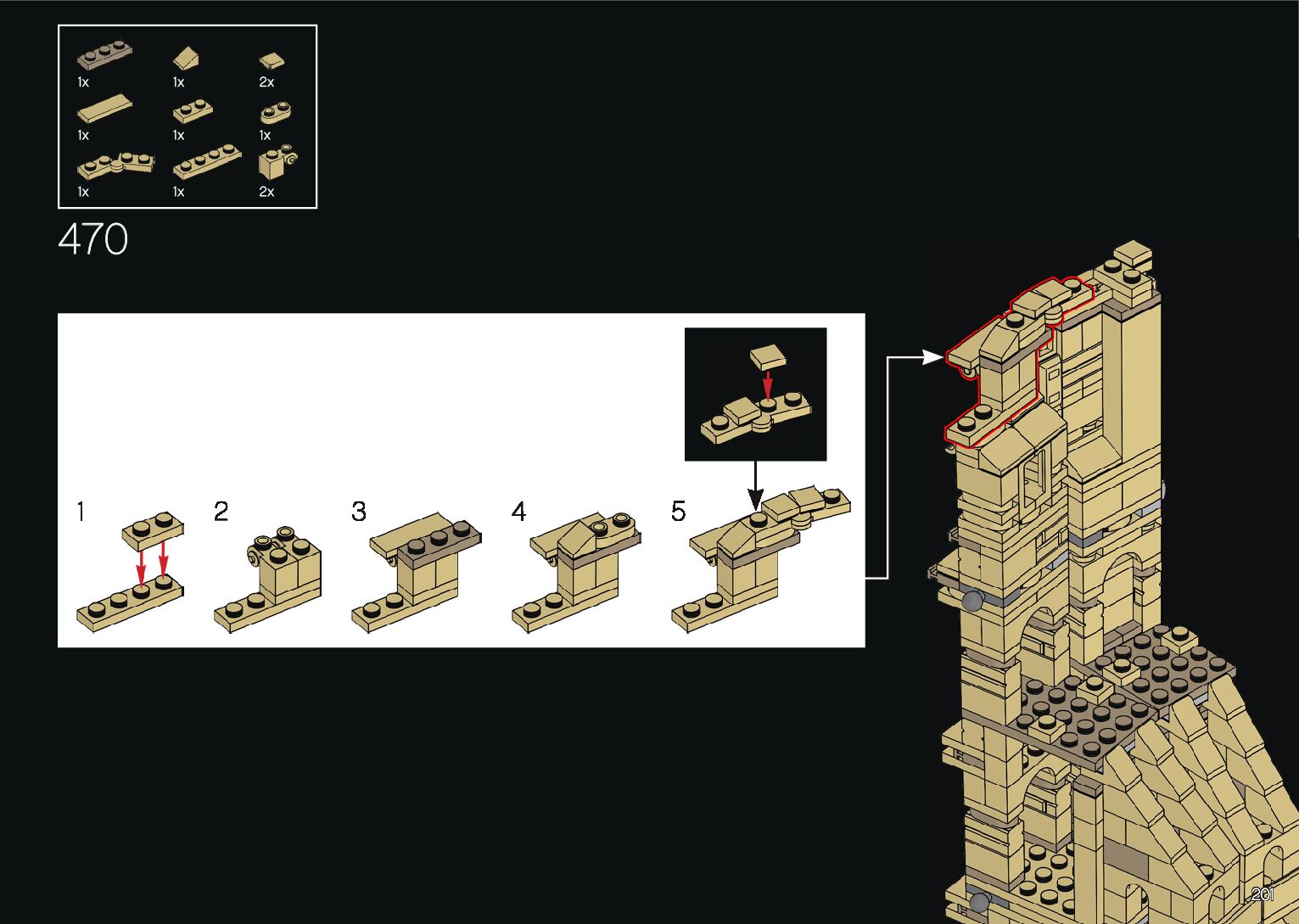 1x
1x
2x
1x
1x
1x
1x
1x
2x

470

1
2
3
4
5

201