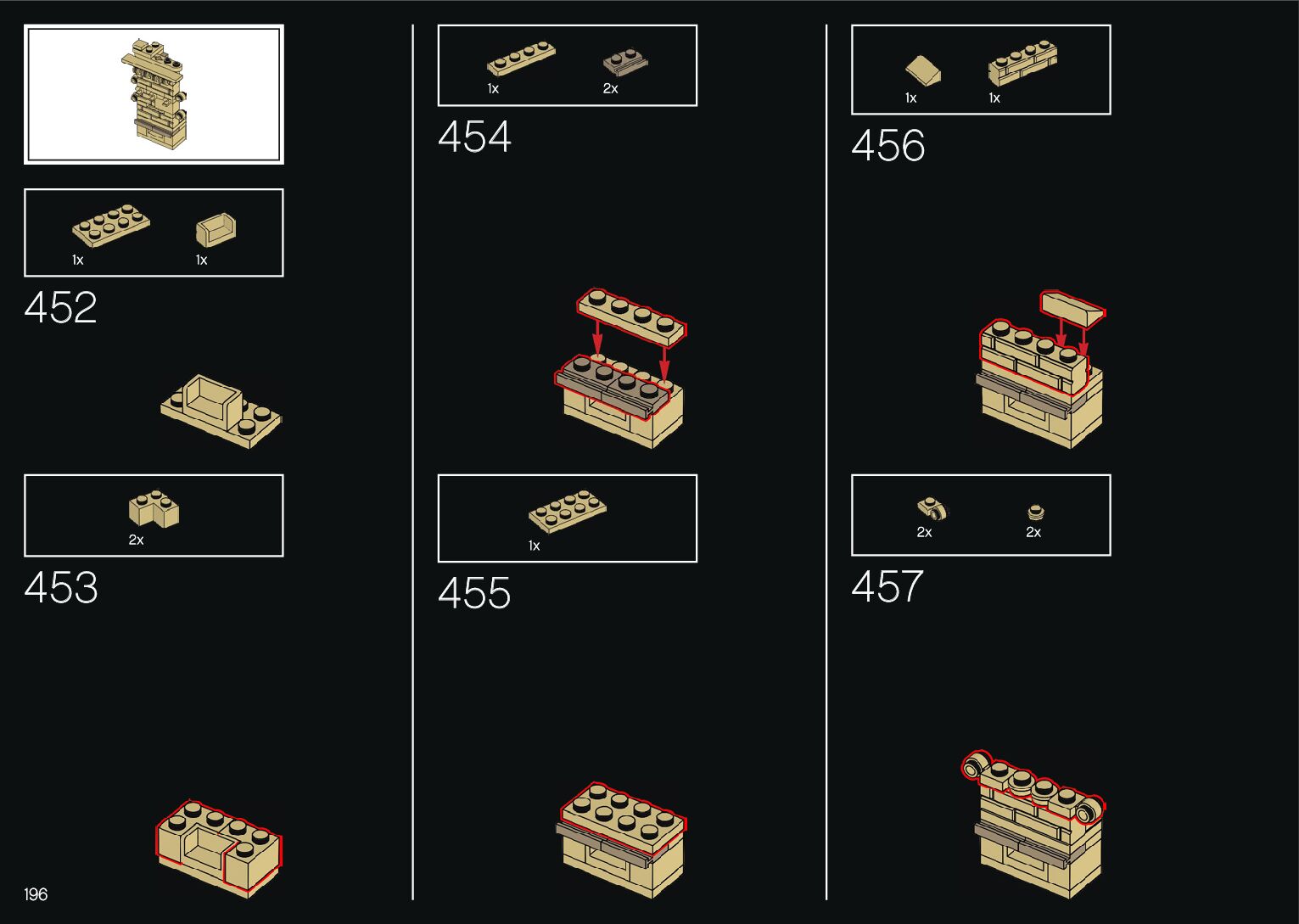 1x 1x

452

2x

453

196

1x 2x

454

1x

455

1x 1x

456

2x 2x

457