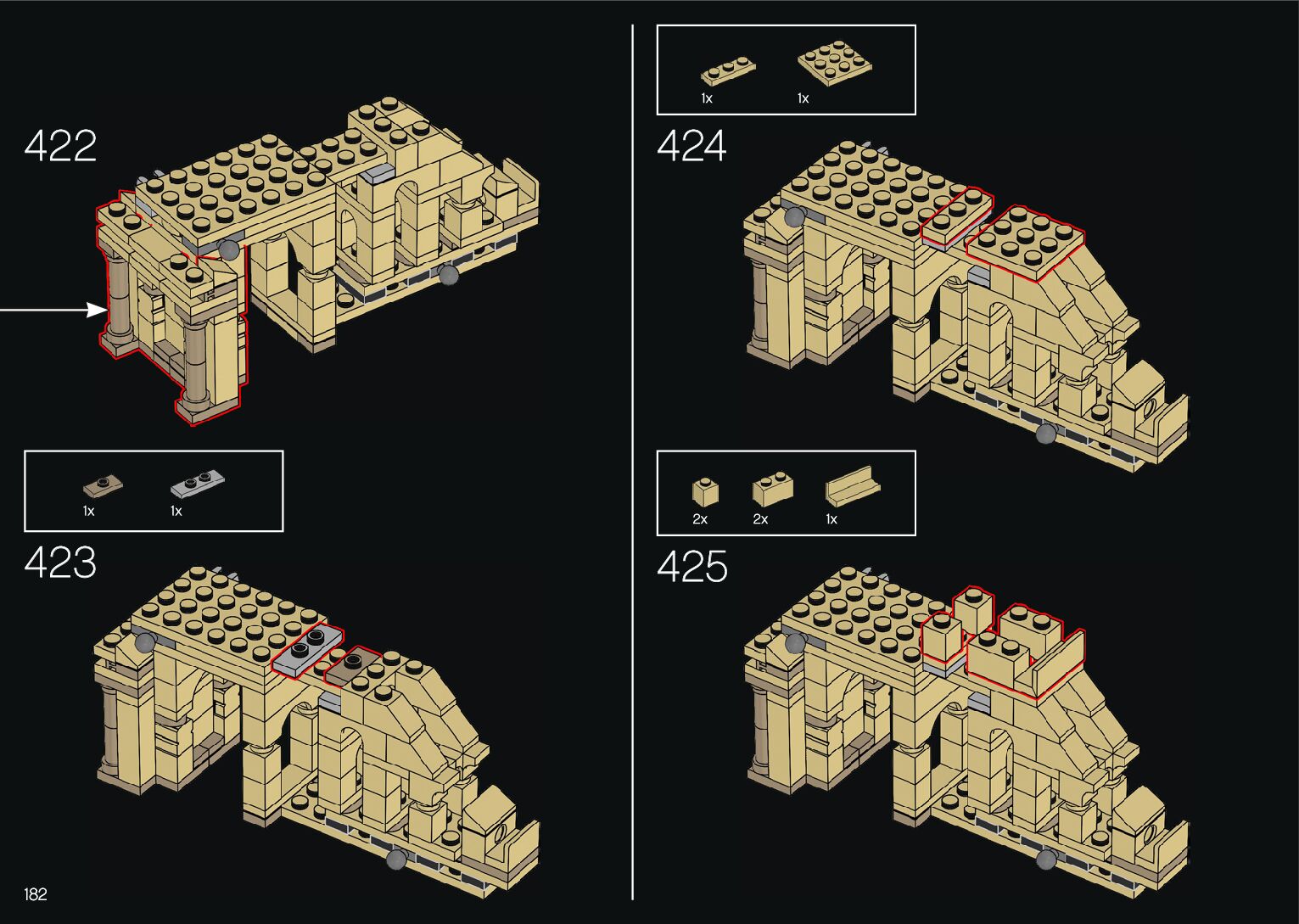 422

1x 1x

423

182

1x 1x

424

2x 2x 1x

425