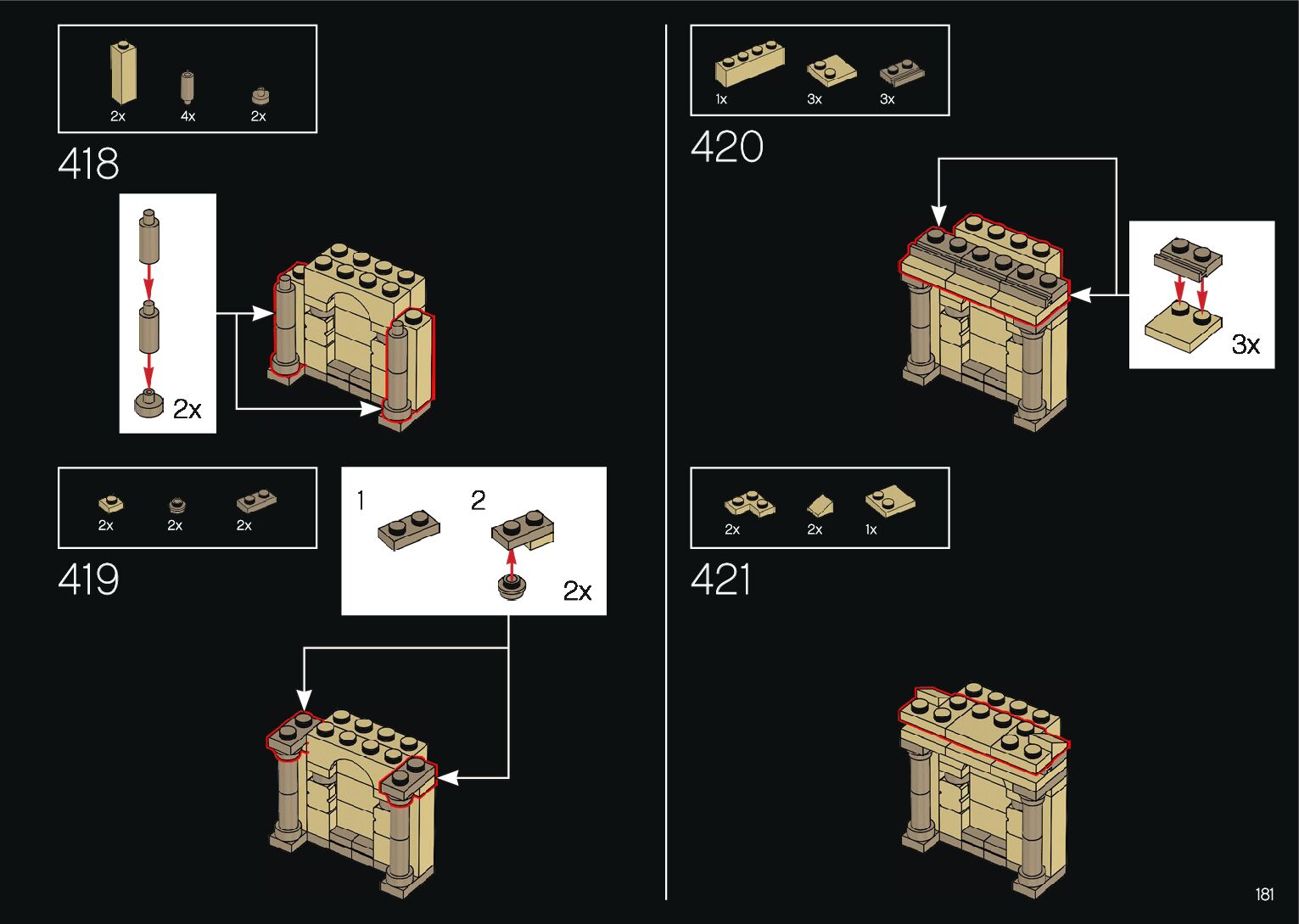 2x 4x 2x

418

2x

2x 2x 2x

419

1 2

2x

1x 3x 3x

420

3x

2x 2x 1x

421

181