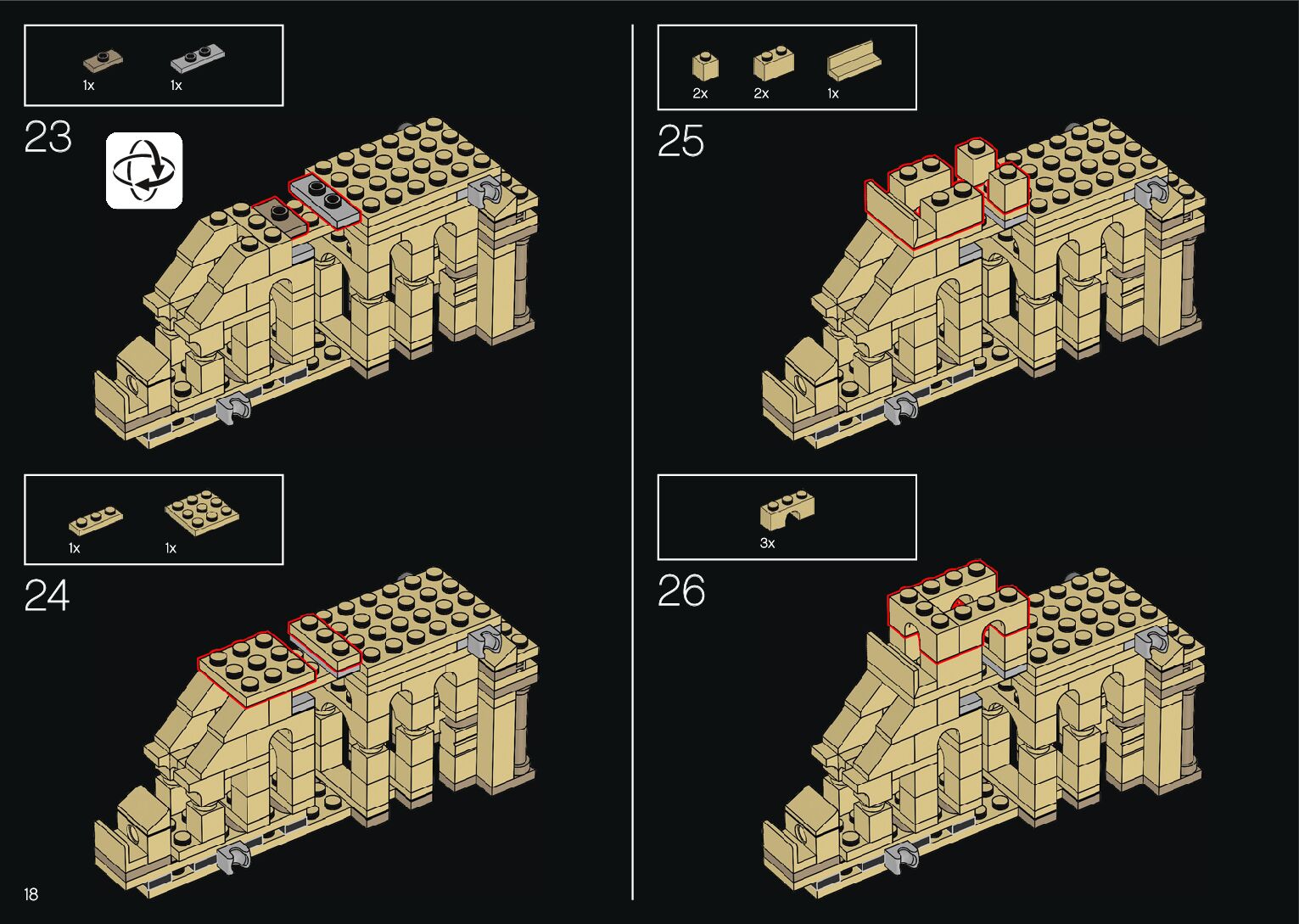 1x 1x

23

1x 1x

24

18

2x 2x 1x

25

3x

26