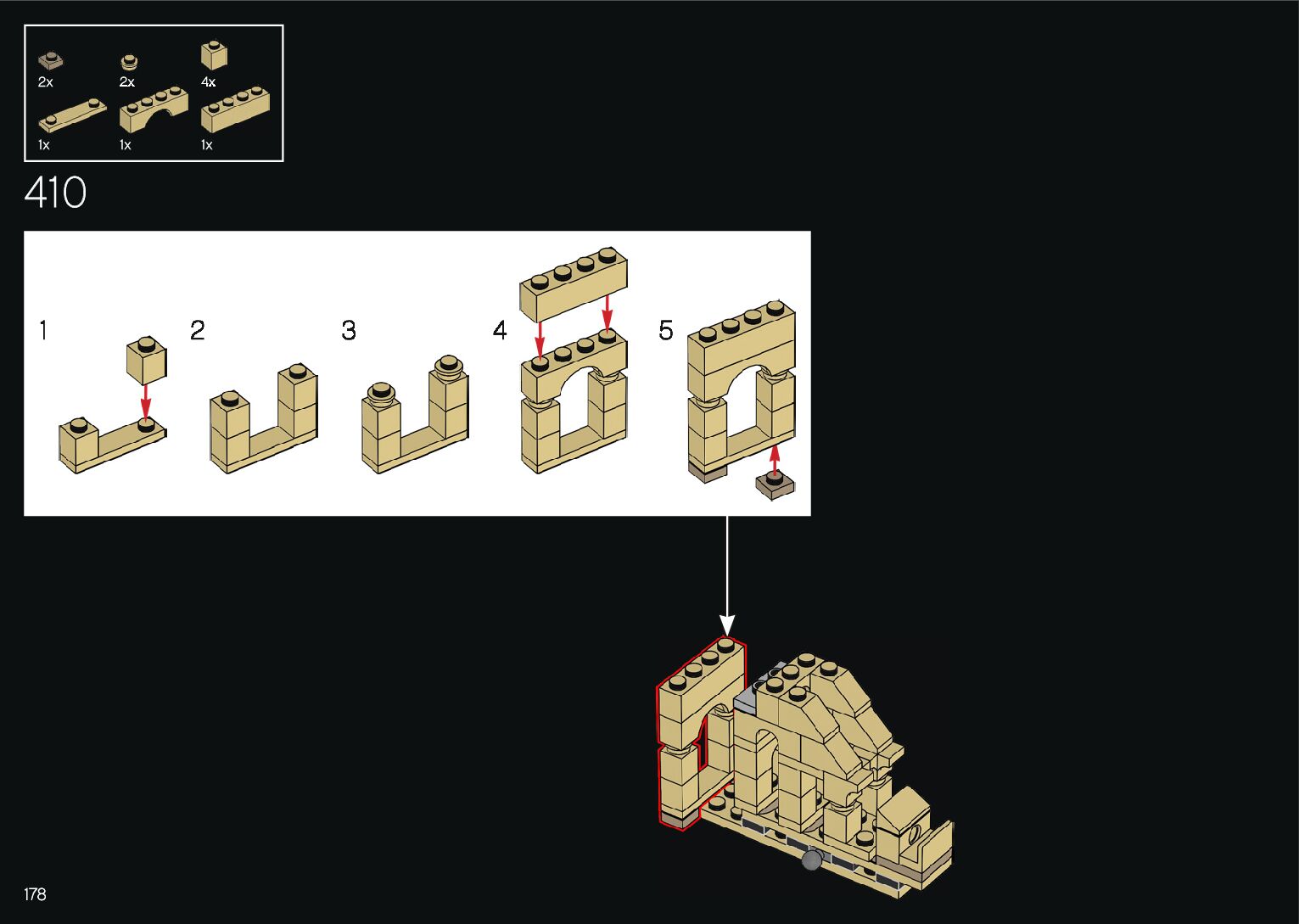 2x
2x
4x
1x
1x
1x

410

1
2
3
4
5

178