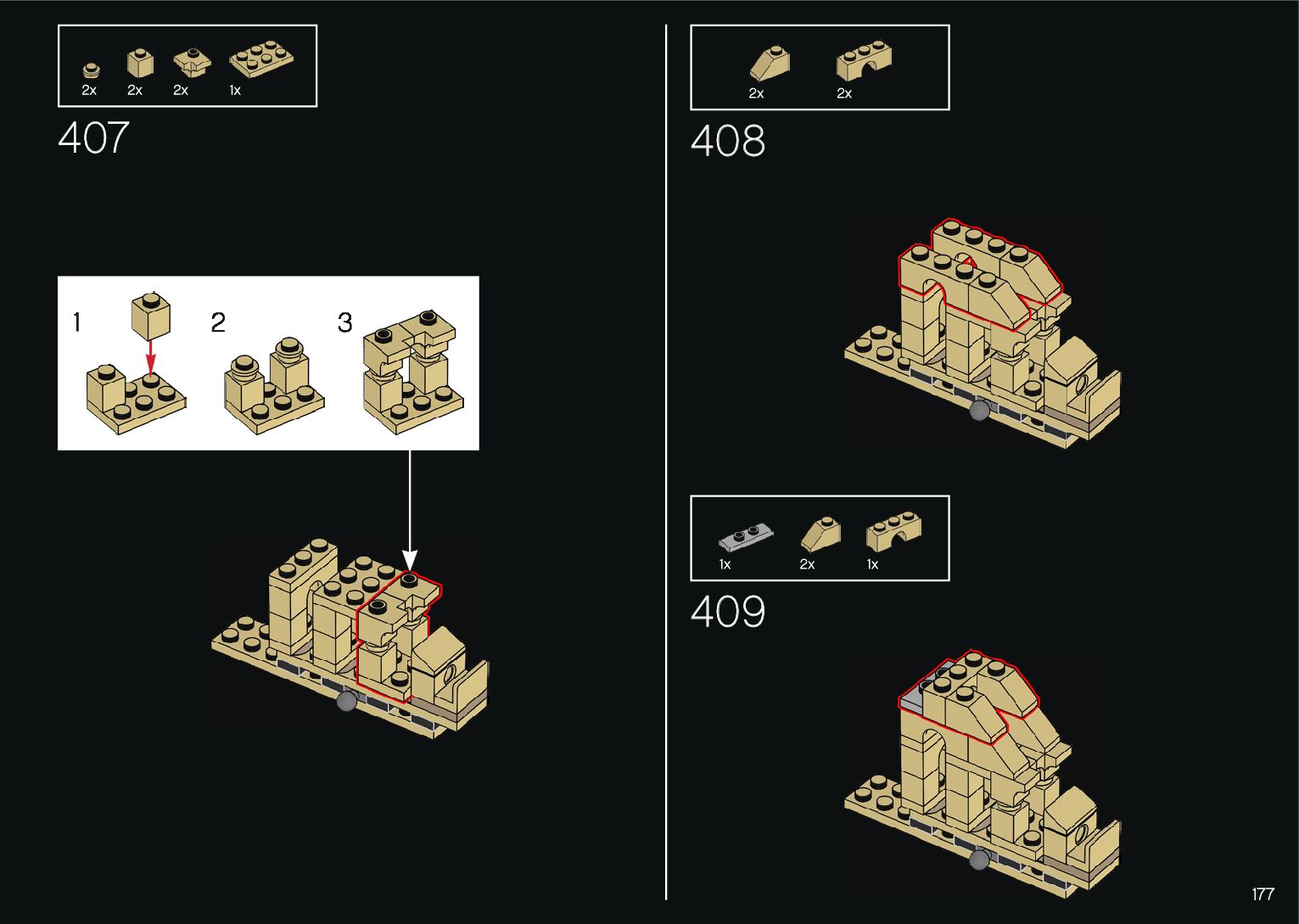 2x 2x 2x 1x

407

1 2 3

2x 2x

408

1x 2x 1x

409

177