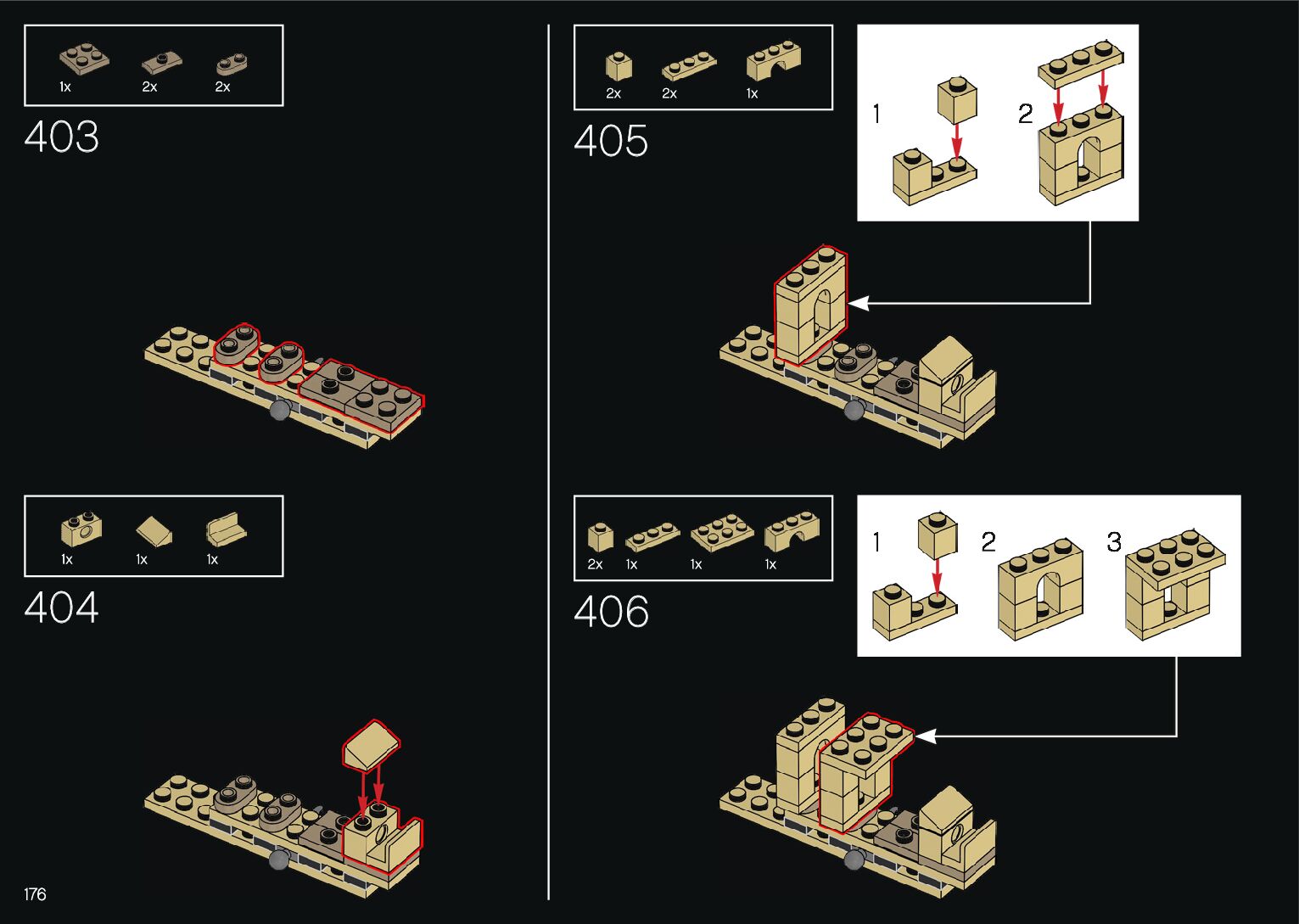 1x 2x 2x

403

1x 1x 1x

404

176

2x 2x 1x

405

1

2

2x 1x 1x 1x

406

1

2

3