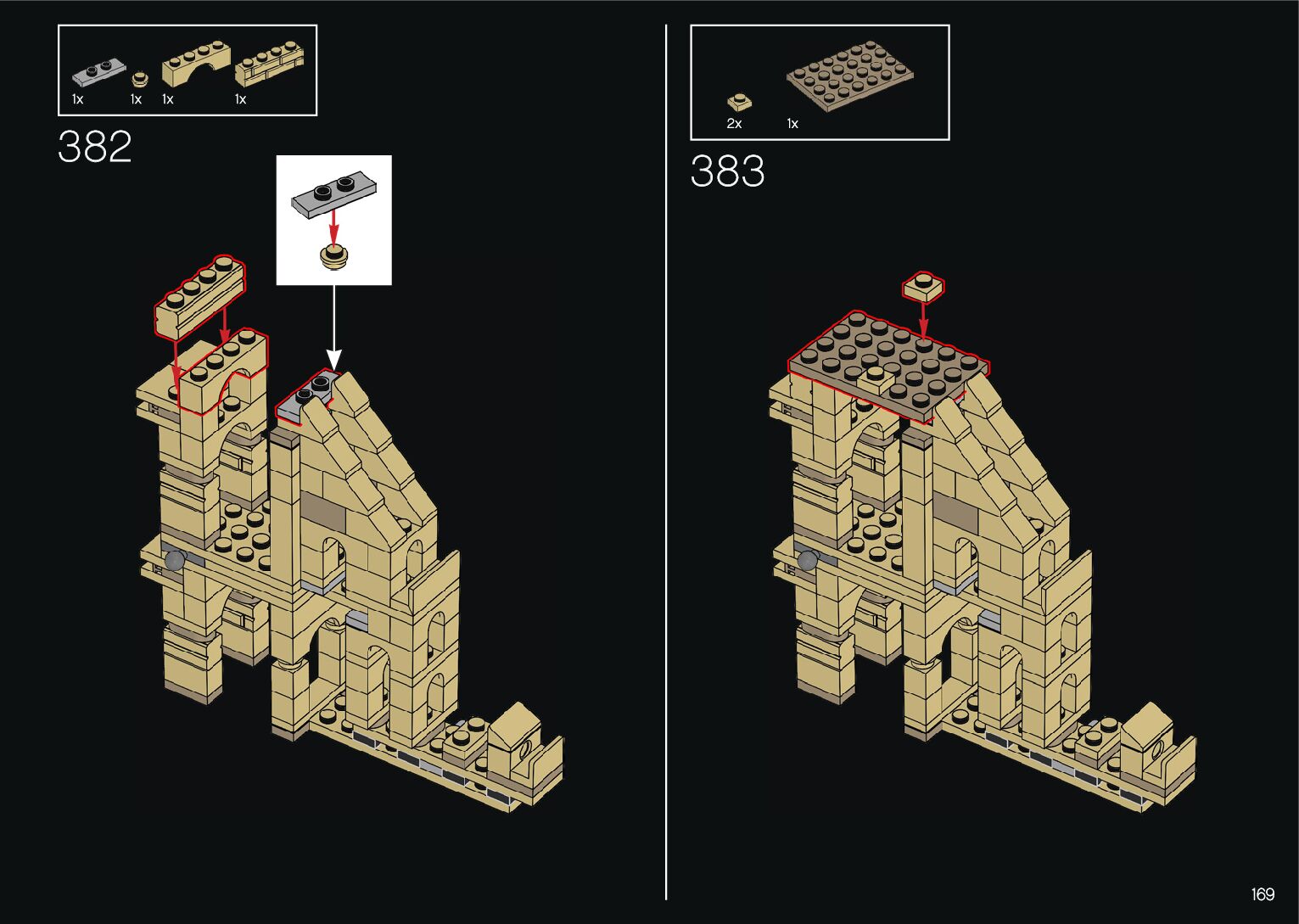 1x 1x 1x 1x

382

2x 1x

383

169