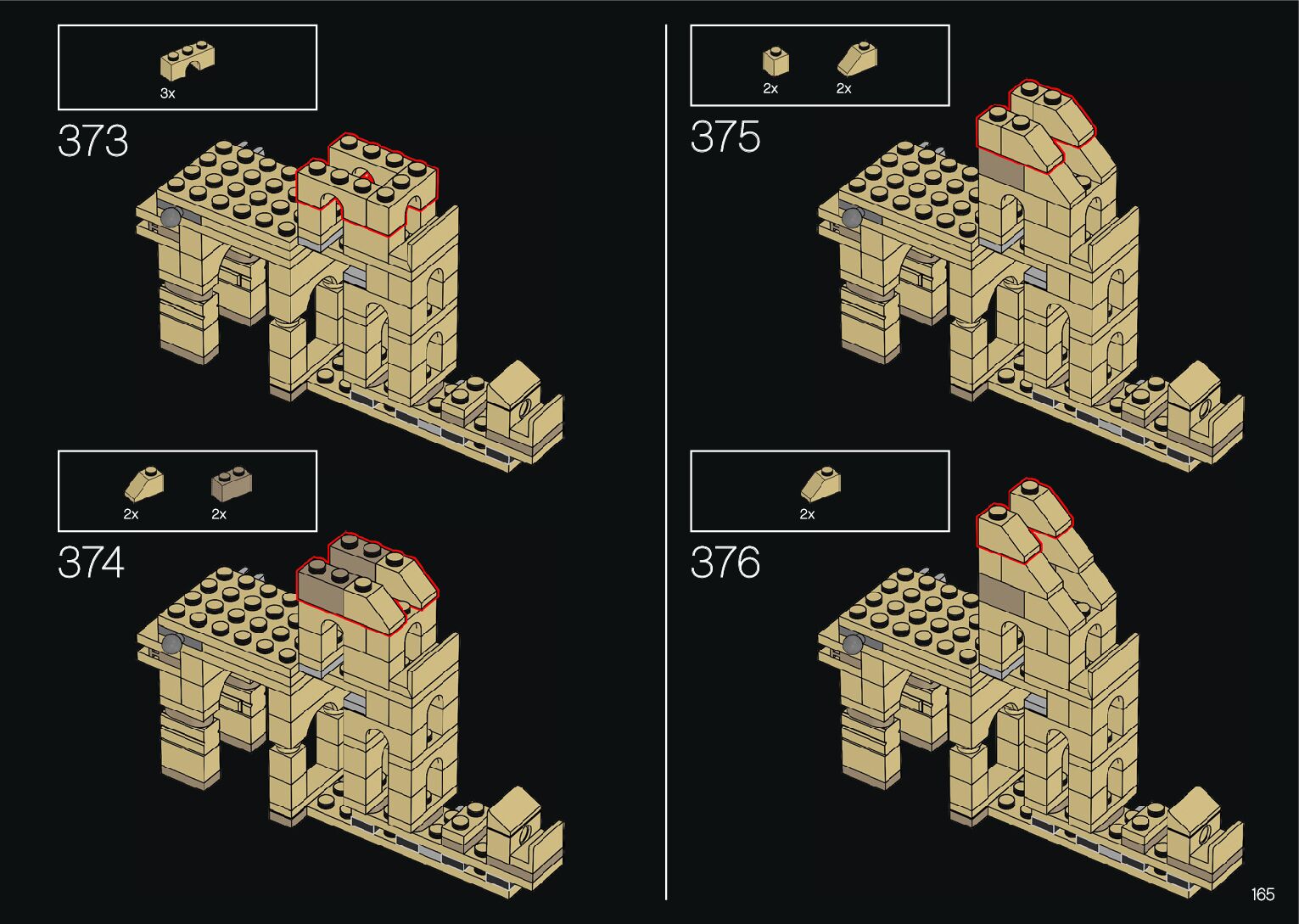 3x

373

2x 2x

374

2x 2x

375

2x

376

165